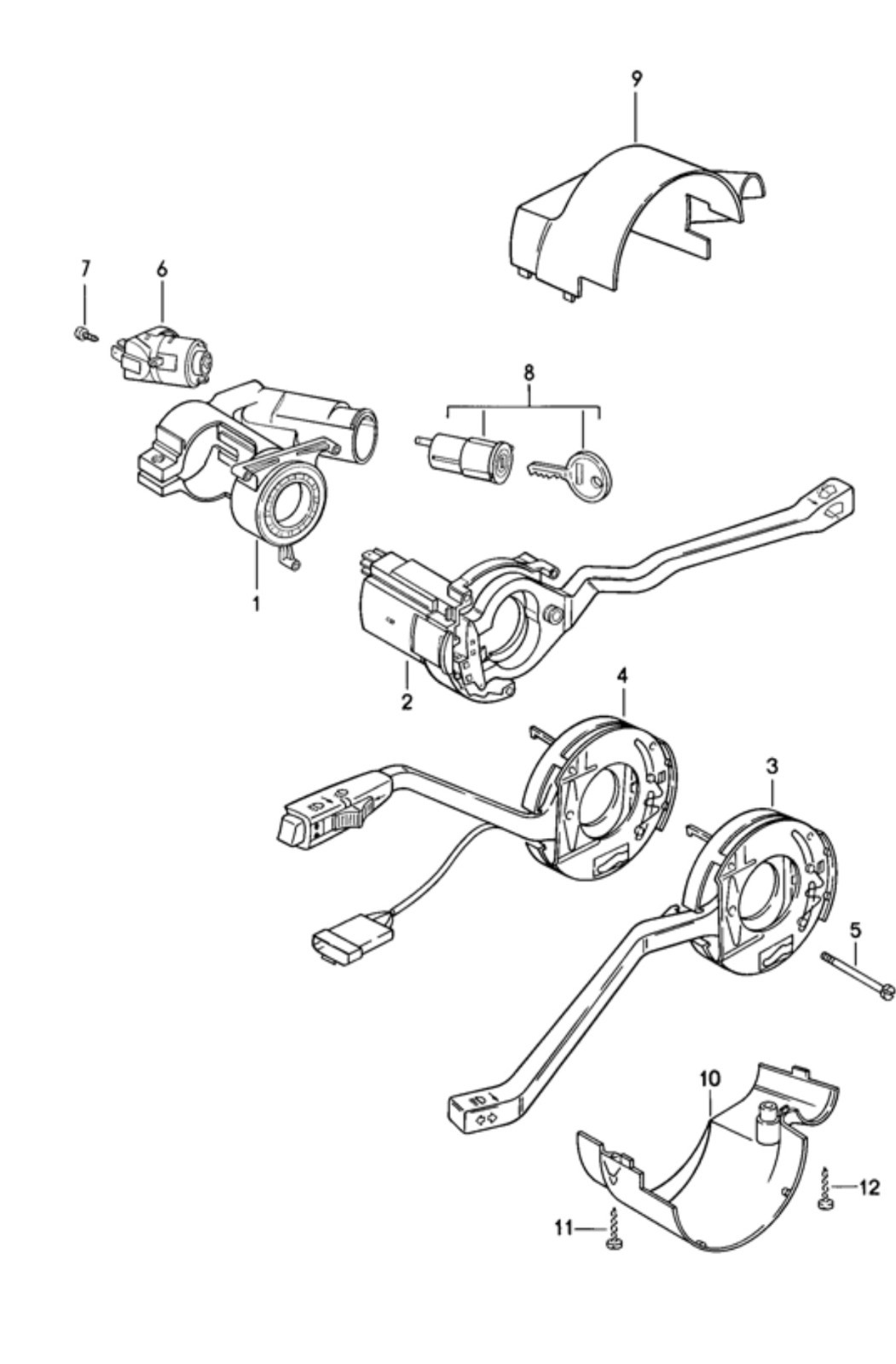 9
7
6
8
1
2
4
3
5
10
12
11