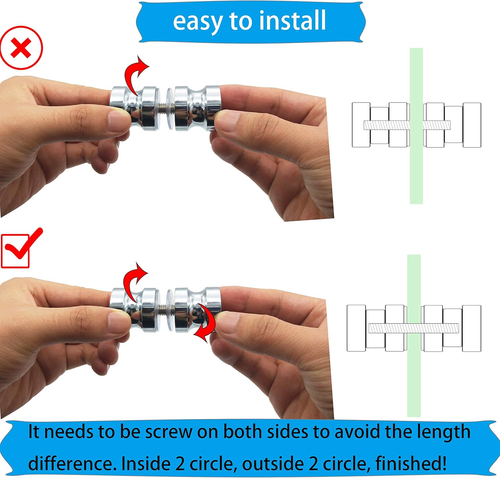 easy to install

It needs to be screw on both sides to avoid the length difference. Inside 2 circle, outside 2 circle, finished!