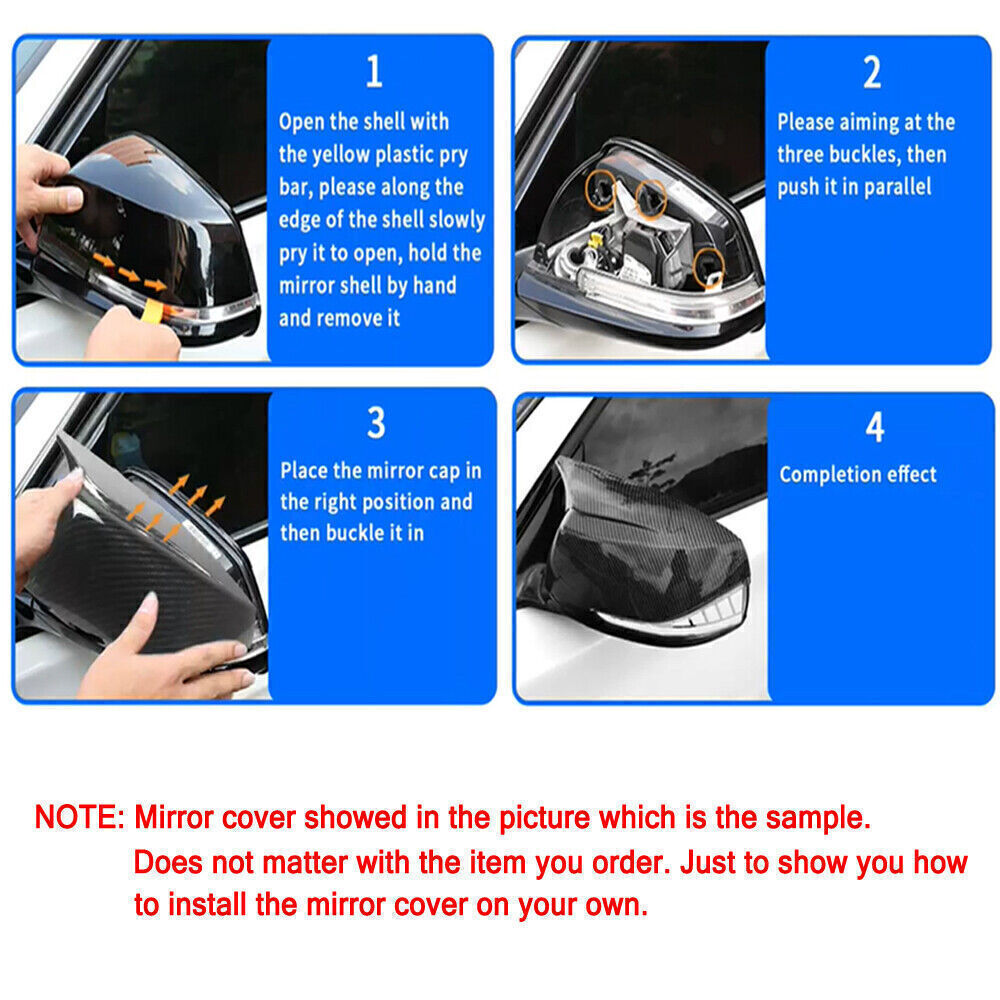 1
Open the shell with the yellow plastic pry bar, please along the edge of the shell slowly pry it to open, hold the mirror shell by hand and remove it

2
Please aiming at the three buckles, then push it in parallel

3
Place the mirror cap in the right position and then buckle it in

4
Completion effect

NOTE: Mirror cover showed in the picture which is the sample. Does not matter with the item you order. Just to show you how to install the mirror cover on your own.