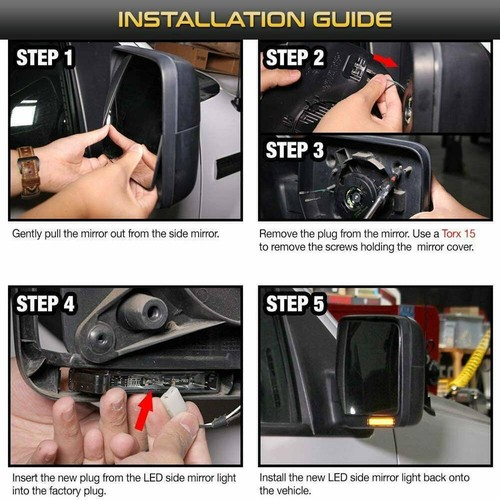 INSTALLATION GUIDE

STEP 1

Gently pull the mirror out from the side mirror.

STEP 2

STEP 3

Remove the plug from the mirror. Use a Torx 15 to remove the screws holding the mirror cover.

STEP 4

Insert the new plug from the LED side mirror light into the factory plug.

STEP 5

Install the new LED side mirror light back onto the vehicle.