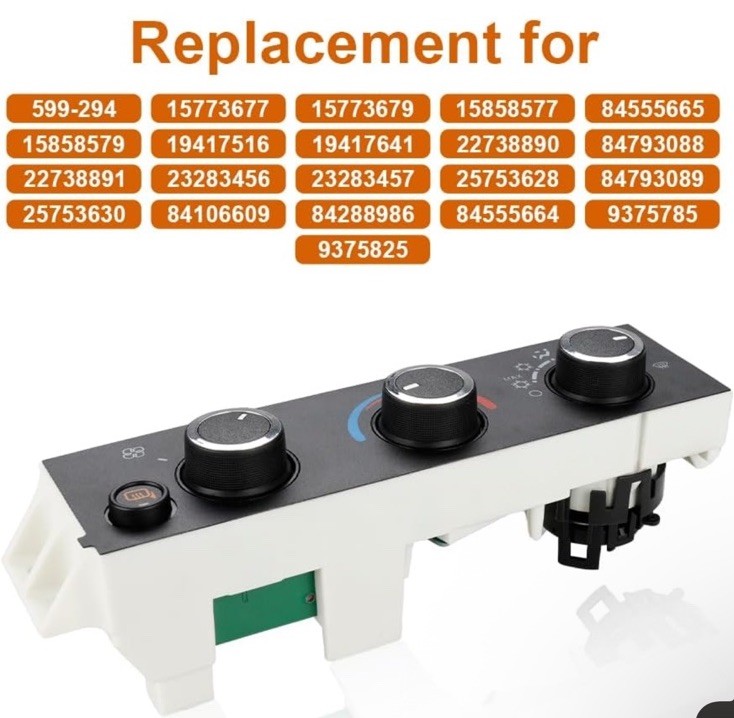 Replacement for

599-294
15773677
15773679
15858577
84555665
15858579
19417516
19417641
22738890
84793088
22738891
23283456
23283457
25753628
84793089
25753630
84106609
84288986
84555664
9375785
9375825

MAX