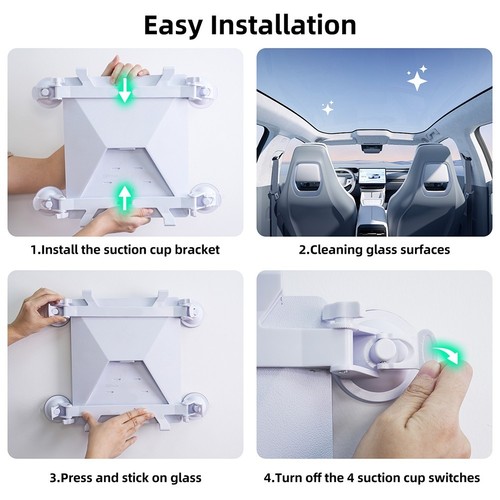 Easy Installation

1.Install the suction cup bracket

2.Cleaning glass surfaces

3.Press and stick on glass

4.Turn off the 4 suction cup switches