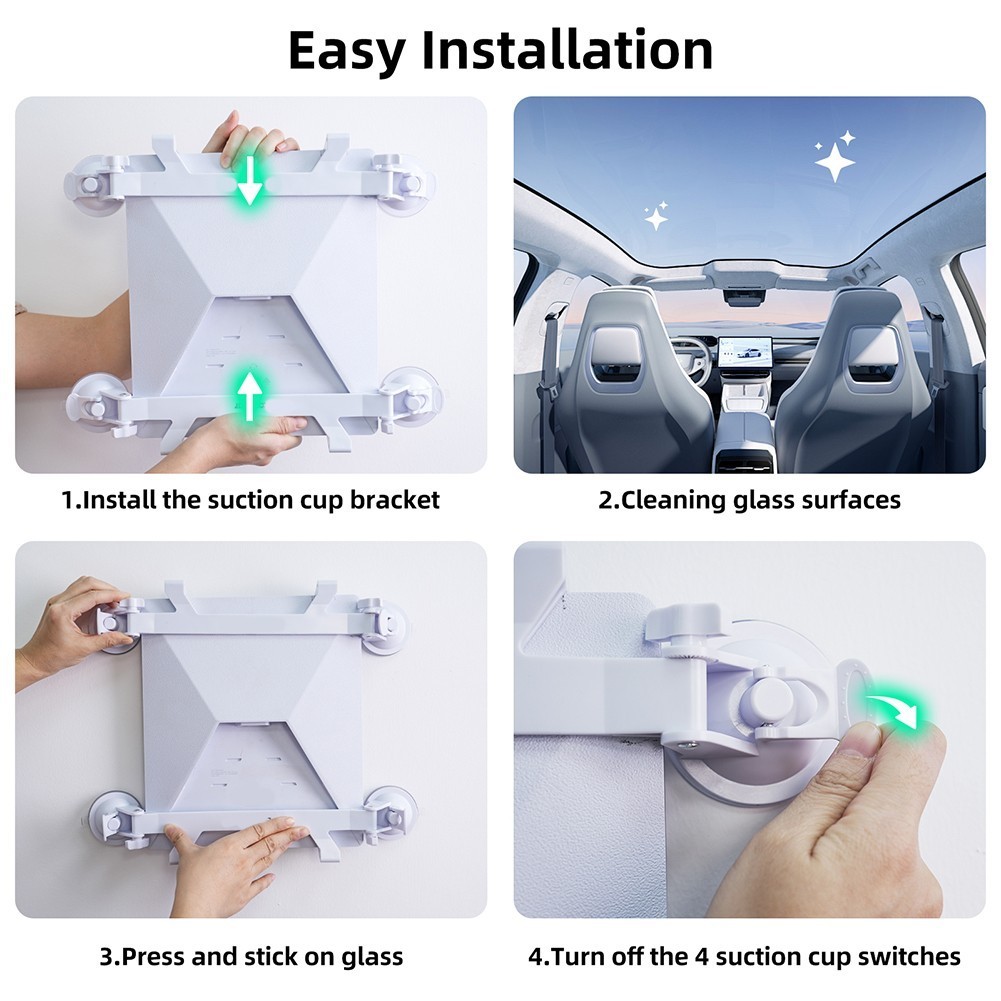 Easy Installation

1.Install the suction cup bracket

2.Cleaning glass surfaces

3.Press and stick on glass

4.Turn off the 4 suction cup switches