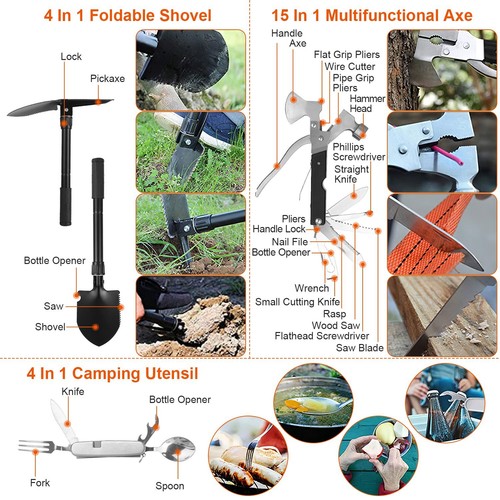 4 In 1 Foldable Shovel

Lock
Pickaxe
Bottle Opener
Saw
Shovel

15 In 1 Multifunctional Axe

Handle
Axe
Flat Grip Pliers
Wire Cutter
Pipe Grip Pliers
Hammer Head
Phillips Screwdriver
Straight Knife
Pliers
Handle Lock
Nail File
Bottle Opener
Wrench
Small Cutting Knife
Rasp
Wood Saw
Flathead Screwdriver
Saw Blade

4 In 1 Camping Utensil

Knife
Bottle Opener
Fork
Spoon