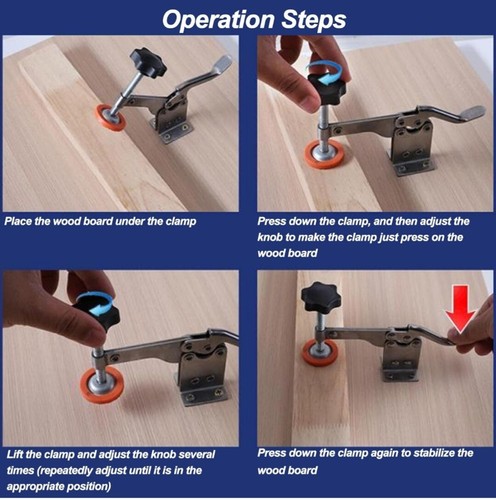 Operation Steps

Place the wood board under the clamp

Press down the clamp, and then adjust the knob to make the clamp just press on the wood board

Lift the clamp and adjust the knob several times (repeatedly adjust until it is in the appropriate position)

Press down the clamp again to stabilize the wood board