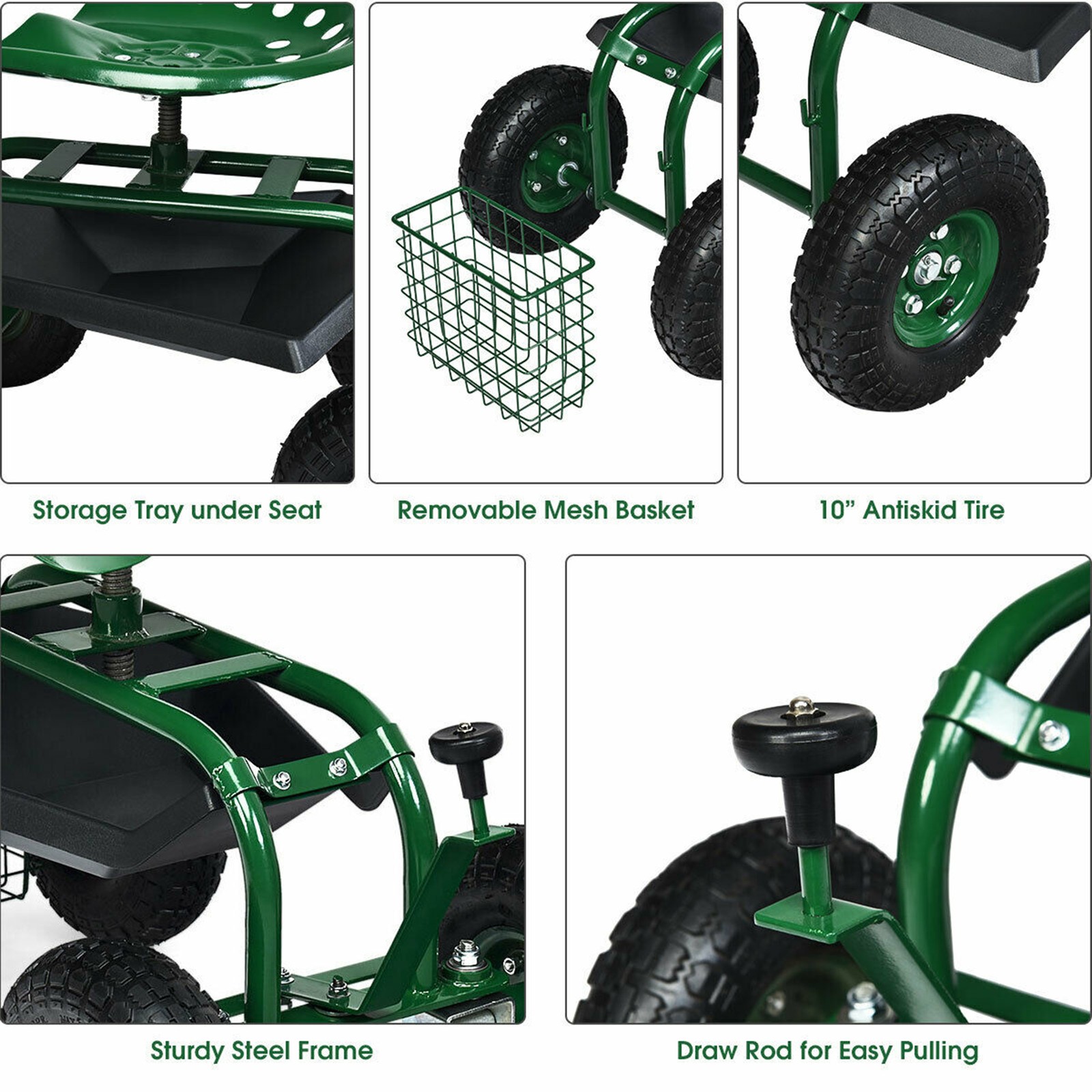 Storage Tray under Seat

Removable Mesh Basket

10” Antiskid Tire

Sturdy Steel Frame

Draw Rod for Easy Pulling