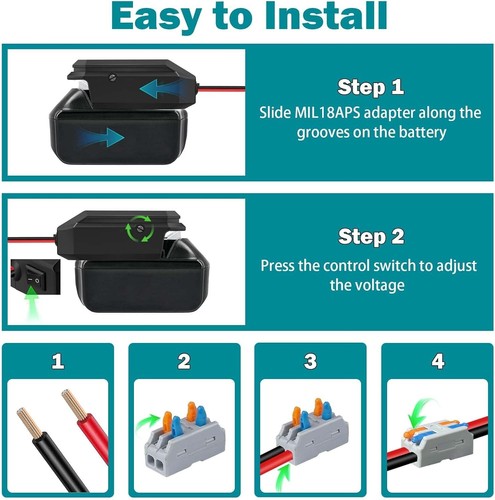 Easy to Install

Step 1
Slide MIL18APS adapter along the grooves on the battery

Step 2
Press the control switch to adjust the voltage

1

2

3

4