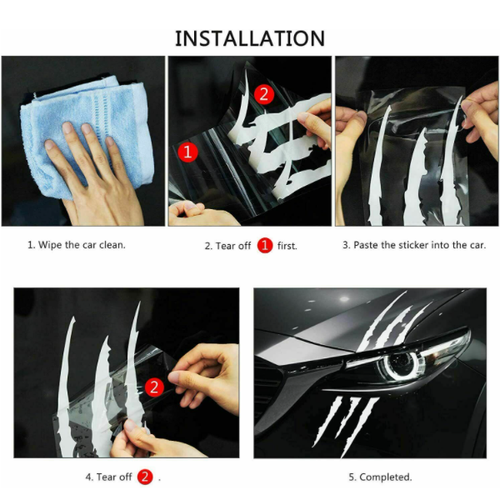 INSTALLATION

2

1

1. Wipe the car clean.

2. Tear off 1 first.

3. Paste the sticker into the car.

2

4. Tear off 2 .

5. Completed.