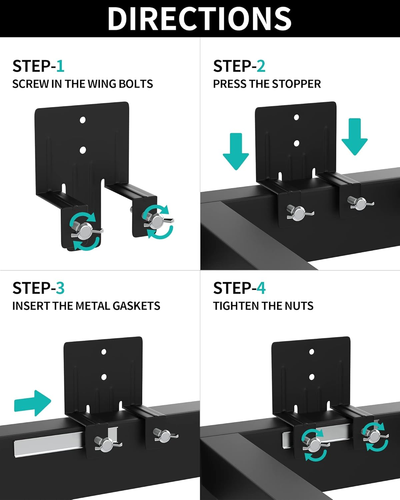 DIRECTIONS

STEP-1
SCREW IN THE WING BOLTS

STEP-2
PRESS THE STOPPER

STEP-3
INSERT THE METAL GASKETS

STEP-4
TIGHTEN THE NUTS