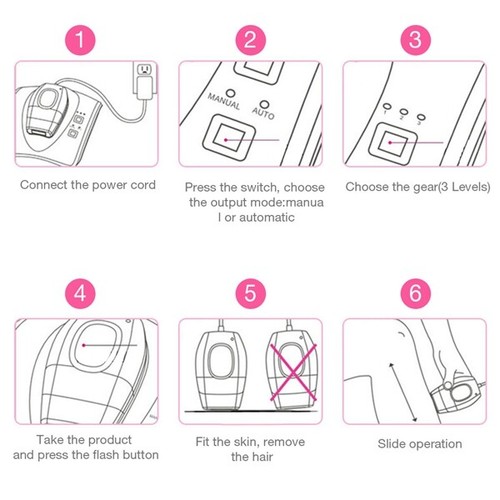 1

Connect the power cord

2

MANUAL AUTO

Press the switch, choose the output mode:manua l or automatic

3

1 2 3

Choose the gear(3 Levels)

4

Take the product and press the flash button

5

Fit the skin, remove the hair

6

Slide operation