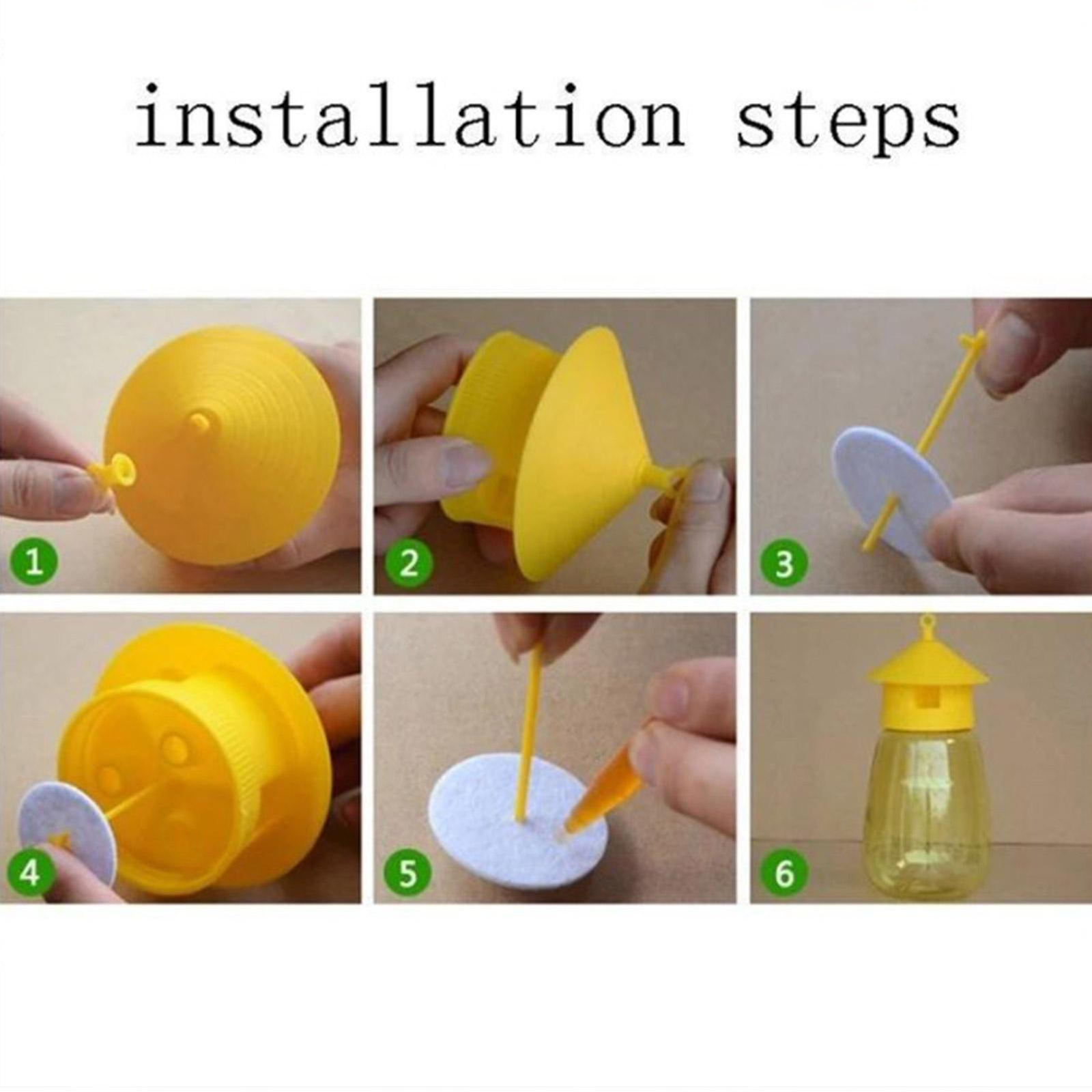 installation steps

1

2

3

4

5

6