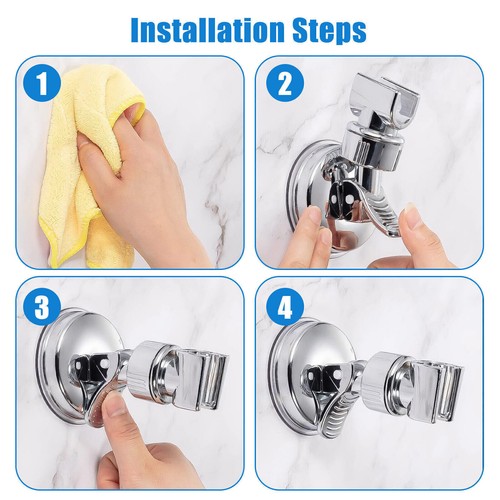 Installation Steps

1

2

3

4