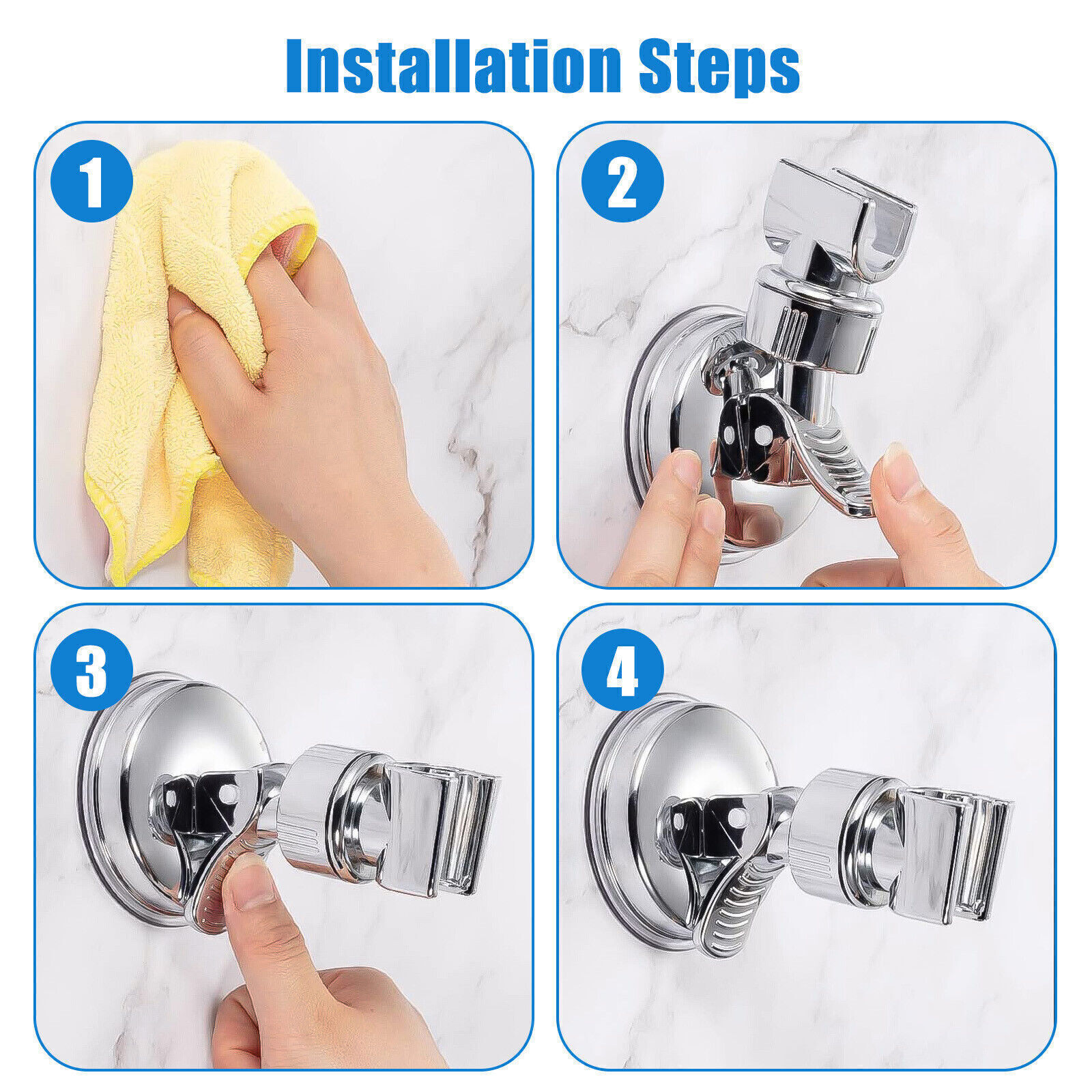 Installation Steps

1

2

3

4