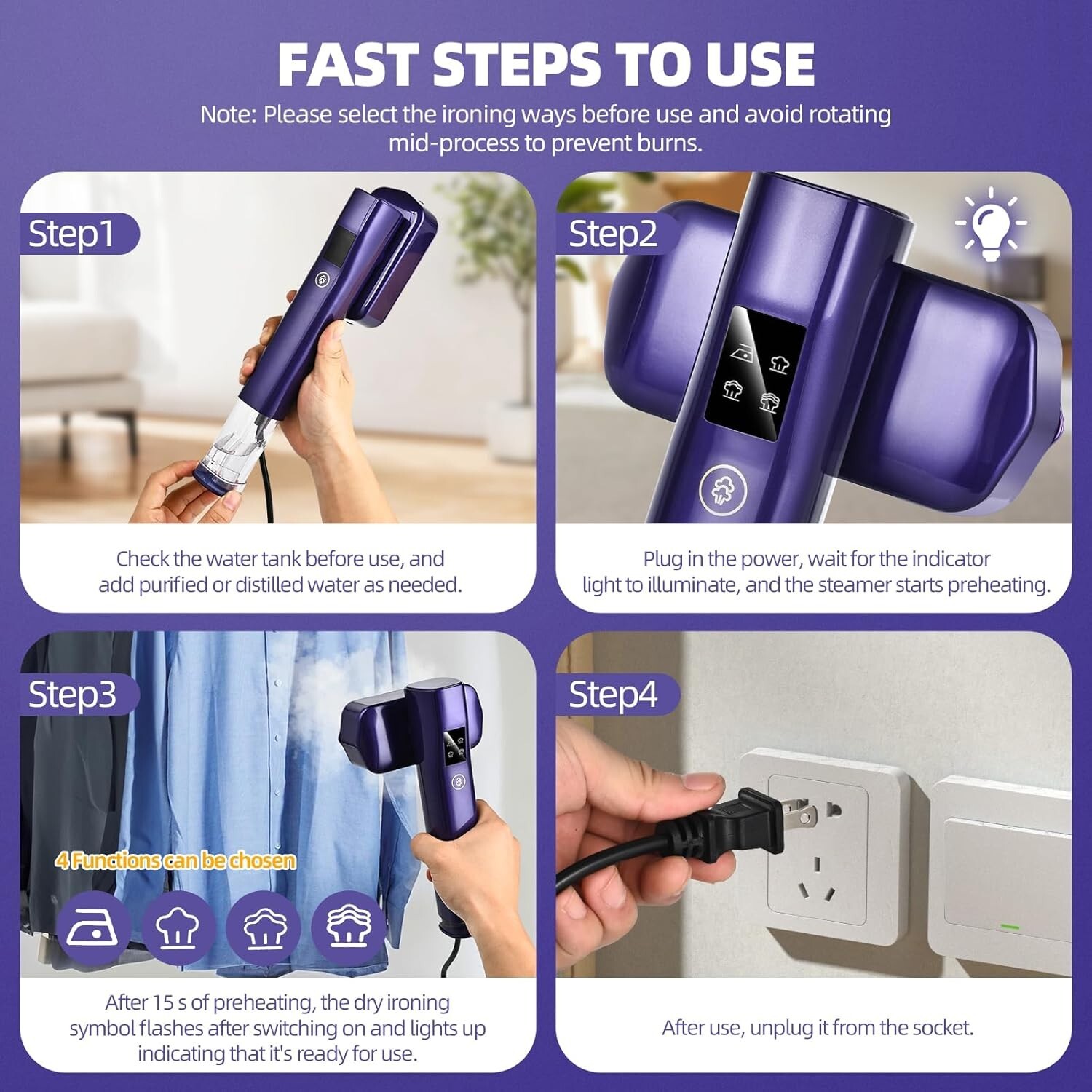 FAST STEPS TO USE

Note: Please select the ironing ways before use and avoid rotating mid-process to prevent burns.

Step1

Check the water tank before use, and add purified or distilled water as needed.

Step2

Plug in the power, wait for the indicator light to illuminate, and the steamer starts preheating.

Step3

4 Functions can be chosen

After 15 s of preheating, the dry ironing symbol flashes after switching on and lights up indicating that it's ready for use.

Step4

After use, unplug it from the socket.