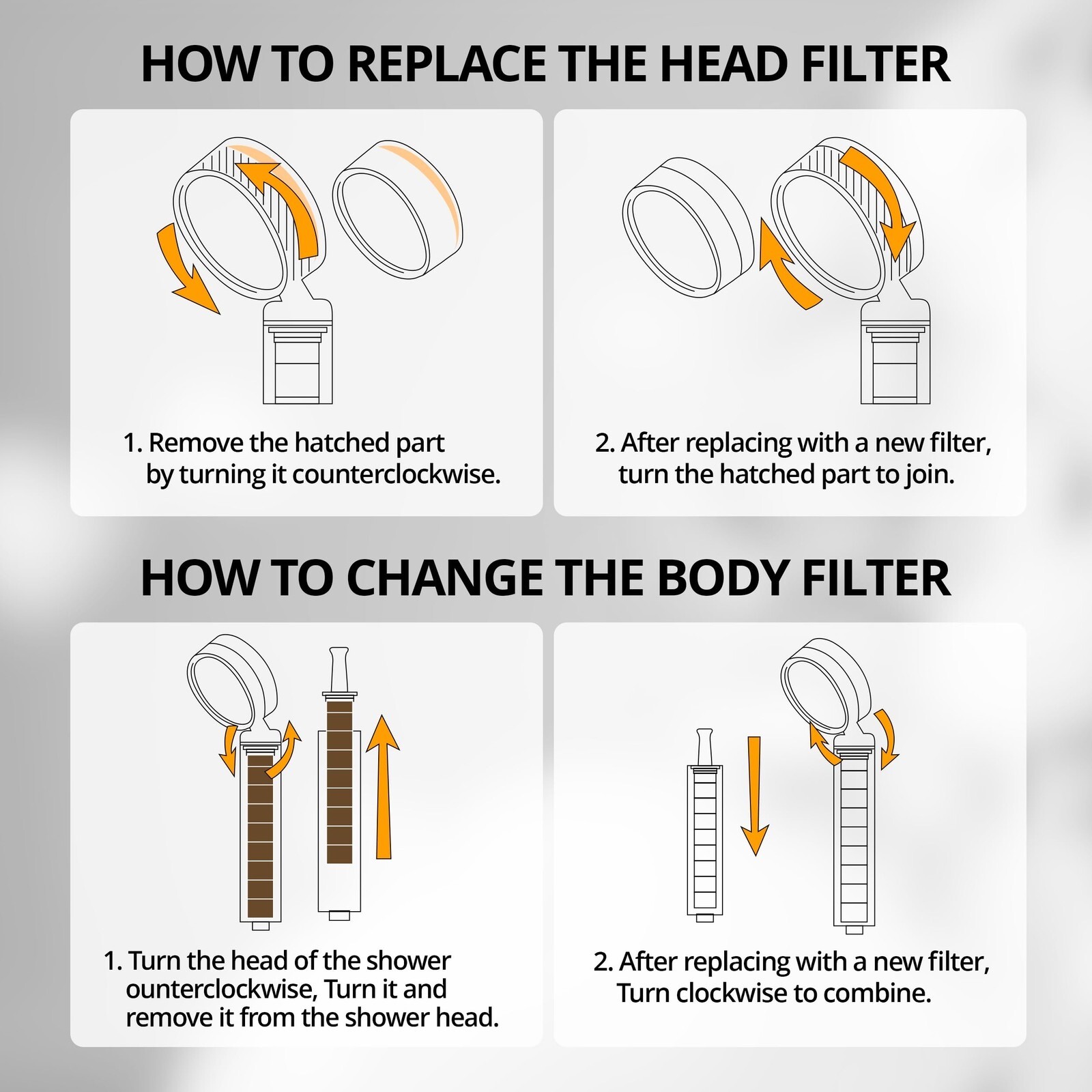 HOW TO REPLACE THE HEAD FILTER

1. Remove the hatched part by turning it counterclockwise.

2. After replacing with a new filter, turn the hatched part to join.

HOW TO CHANGE THE BODY FILTER

1. Turn the head of the shower ounterclockwise, Turn it and remove it from the shower head.

2. After replacing with a new filter, Turn clockwise to combine.