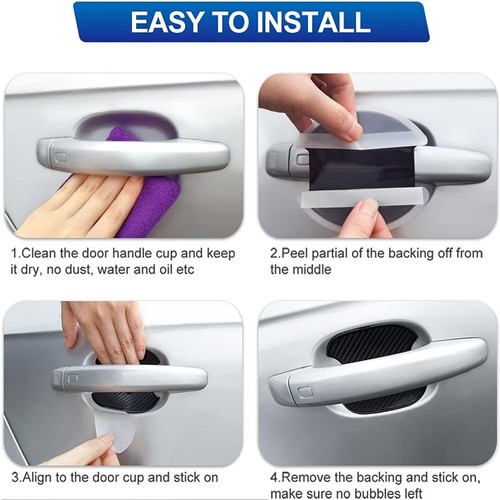 EASY TO INSTALL

1.Clean the door handle cup and keep it dry, no dust, water and oil etc

2.Peel partial of the backing off from the middle

3.Align to the door cup and stick on

4.Remove the backing and stick on, make sure no bubbles left