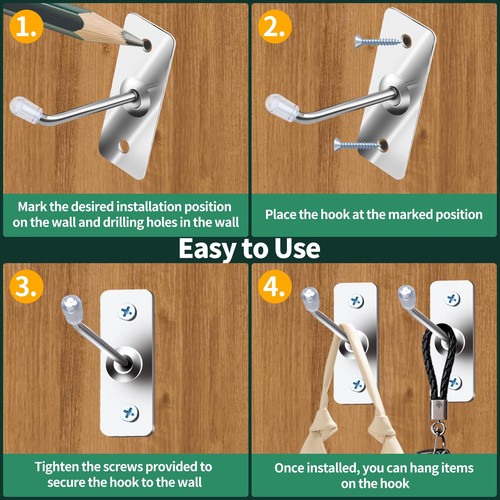 1.

Mark the desired installation position on the wall and drilling holes in the wall

2.

Place the hook at the marked position

Easy to Use

3.

Tighten the screws provided to secure the hook to the wall

4.

Once installed, you can hang items on the hook