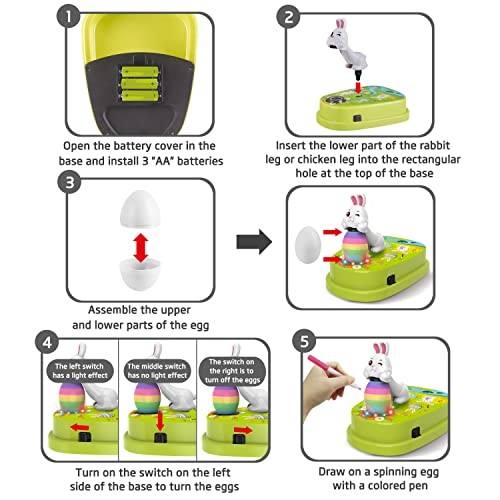 1

Open the battery cover in the base and install 3 "AA" batteries

2

Insert the lower part of the rabbit leg or chicken leg into the rectangular hole at the top of the base

3

Assemble the upper and lower parts of the egg

4

The left switch has a light effect

The middle switch has no light effect

The switch on the right is to turn off the eggs

Turn on the switch on the left side of the base to turn the eggs

5

Draw on a spinning egg with a colored pen