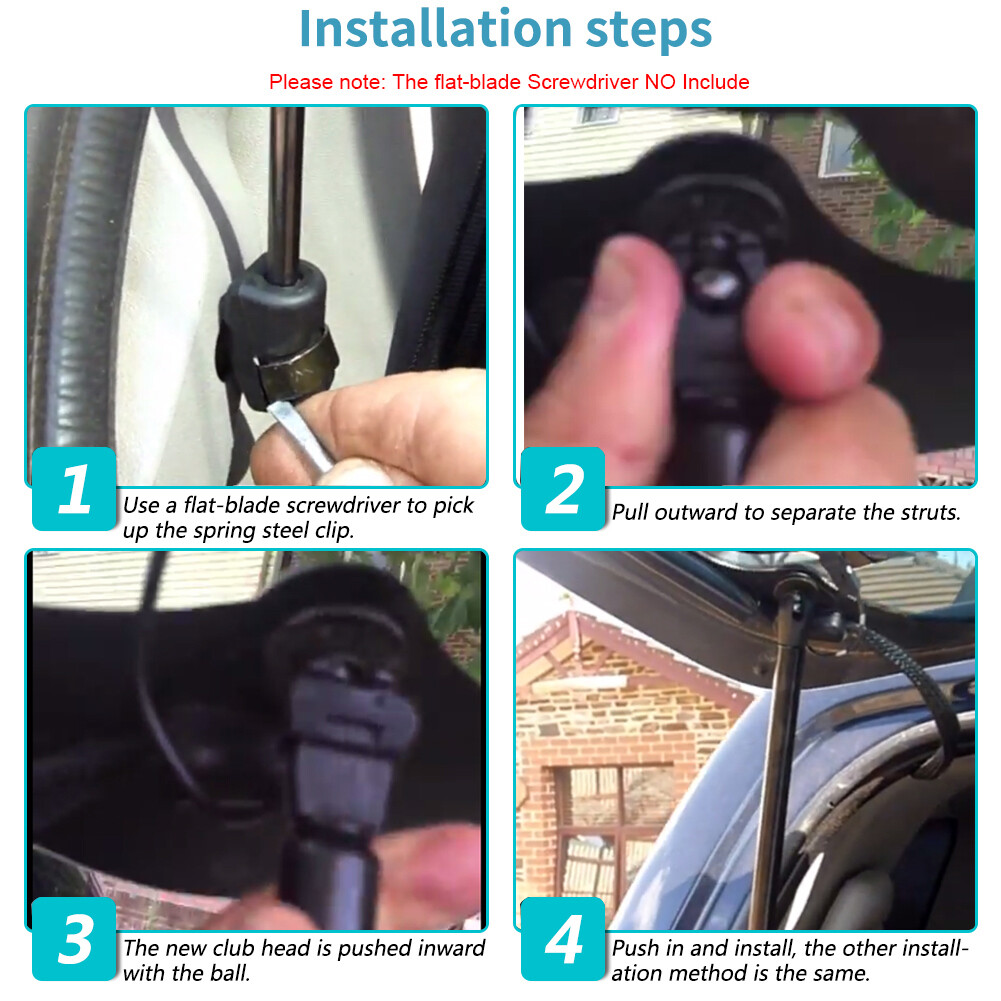 Installation steps

Please note: The flat-blade Screwdriver NO Include

1 Use a flat-blade screwdriver to pick up the spring steel clip.

2 Pull outward to separate the struts.

3 The new club head is pushed inward with the ball.

4 Push in and install, the other installation method is the same.