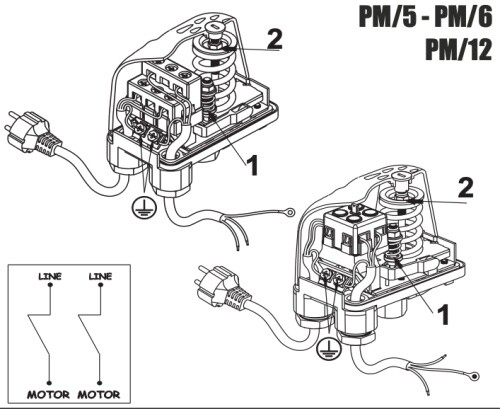 PM/5 - PM/6
PM/12

2

1

2

1

LINE LINE

MOTOR MOTOR