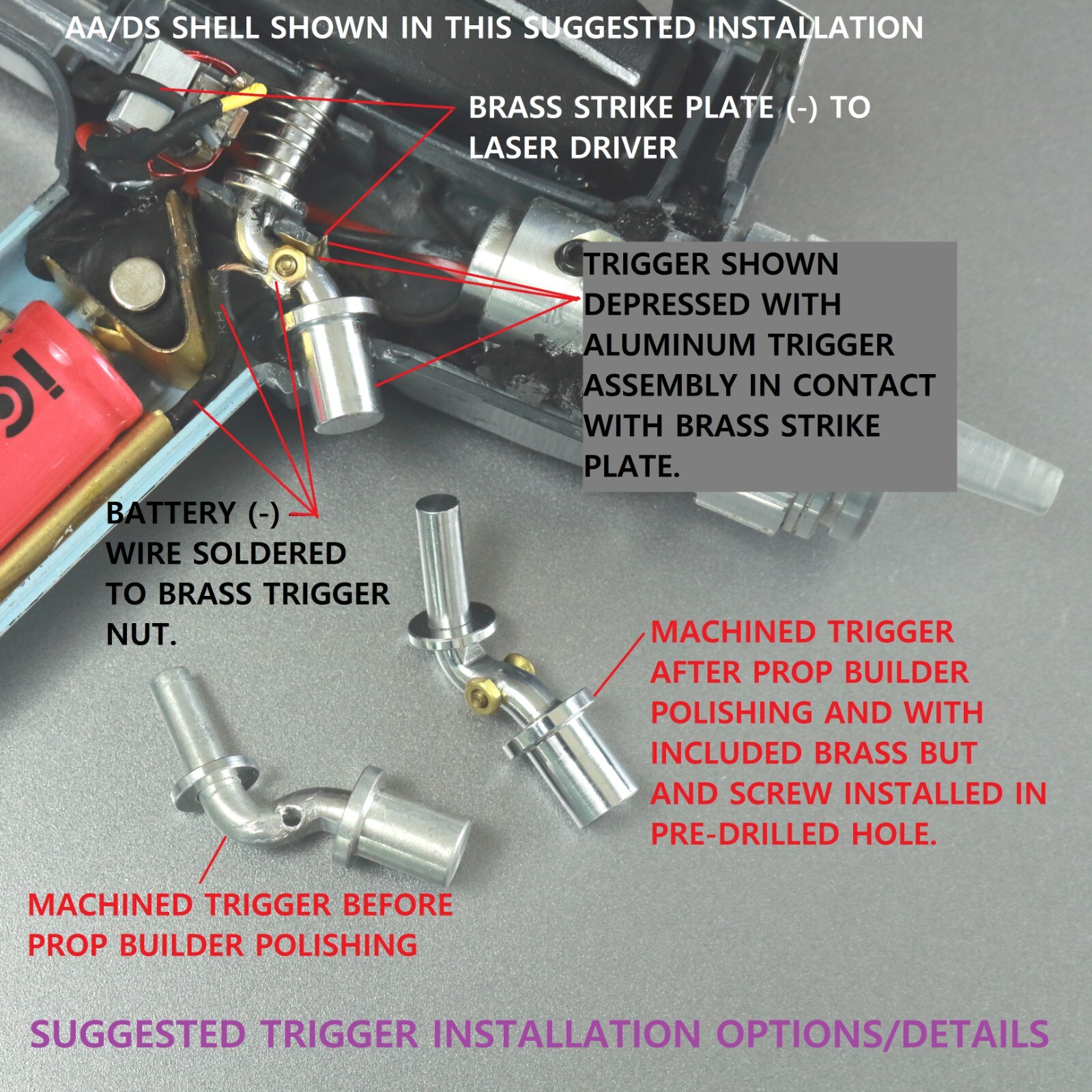 AA/DS SHELL SHOWN IN THIS SUGGESTED INSTALLATION

BRASS STRIKE PLATE (-) TO LASER DRIVER

TRIGGER SHOWN DEPRESSED WITH ALUMINUM TRIGGER ASSEMBLY IN CONTACT WITH BRASS STRIKE PLATE.

BATTERY (-) WIRE SOLDERED TO BRASS TRIGGER NUT.

MACHINED TRIGGER AFTER PROP BUILDER POLISHING AND WITH INCLUDED BRASS BUT AND SCREW INSTALLED IN PRE-DRILLED HOLE.

MACHINED TRIGGER BEFORE PROP BUILDER POLISHING

SUGGESTED TRIGGER INSTALLATION OPTIONS/DETAILS