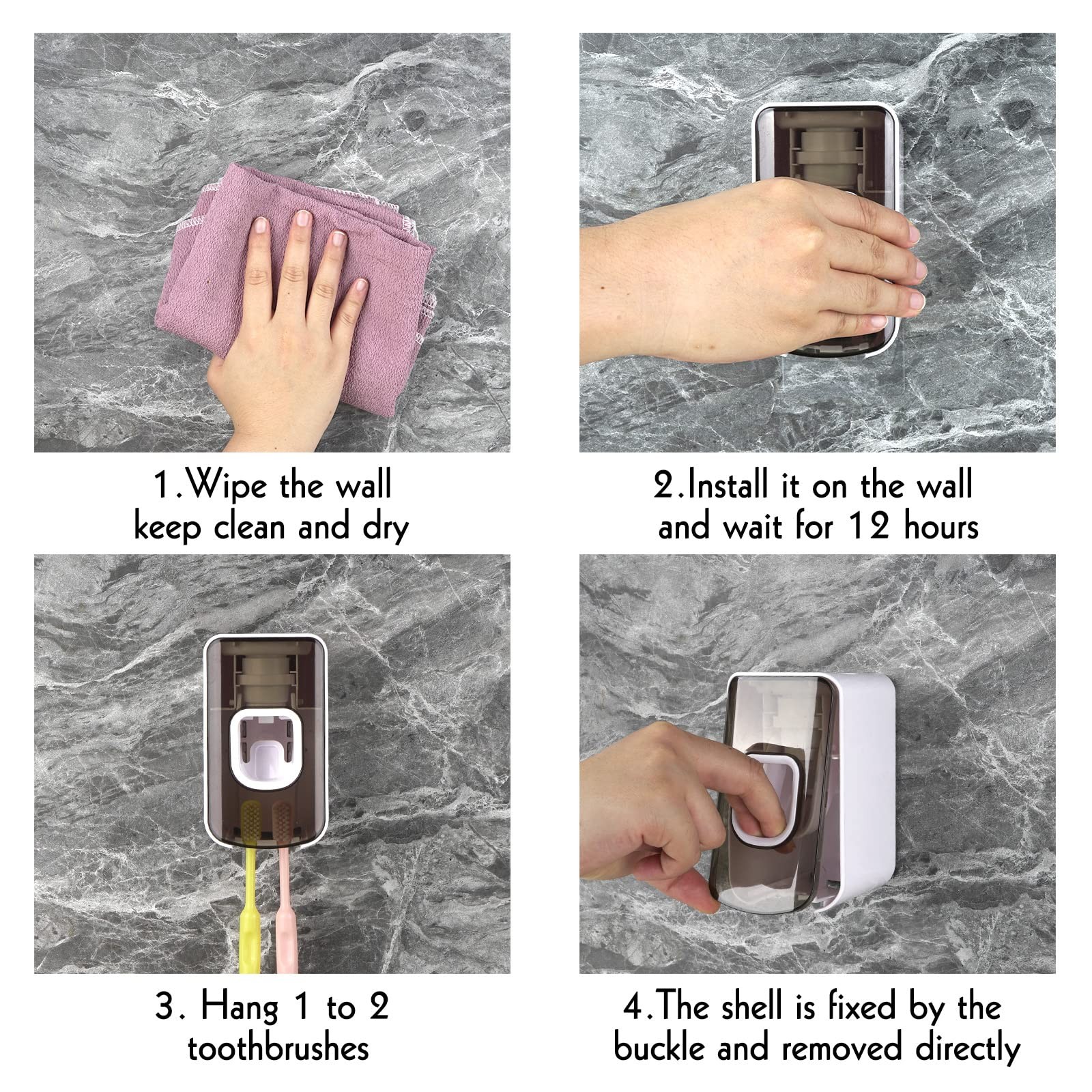 1.Wipe the wall
keep clean and dry

2.Install it on the wall
and wait for 12 hours

3. Hang 1 to 2
toothbrushes

4.The shell is fixed by the
buckle and removed directly