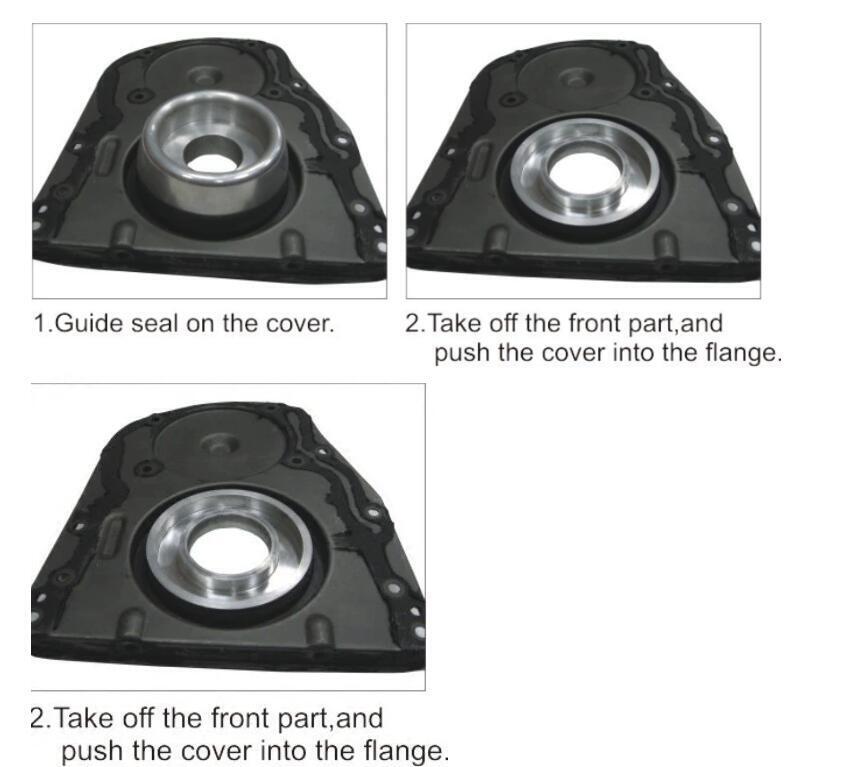 1.Guide seal on the cover.

2.Take off the front part,and push the cover into the flange.

2.Take off the front part,and push the cover into the flange.