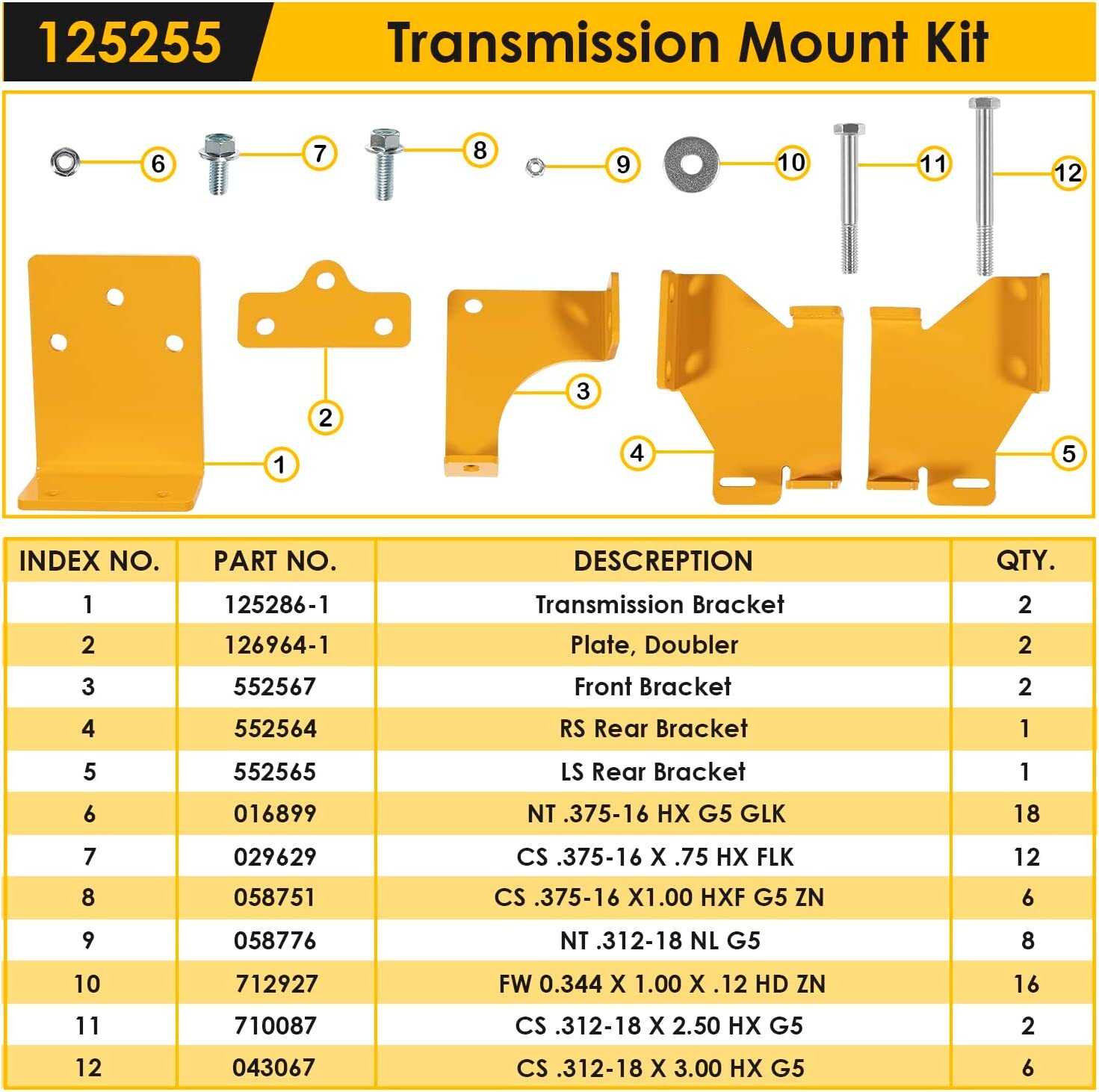 125255 Transmission Mount Kit

6 7 8 9 10 11 12

1 2 3 4 5

| INDEX NO. | PART NO. | DESCREPTION | QTY. |
|---|---|---|---|
| 1 | 125286-1 | Transmission Bracket | 2 |
| 2 | 126964-1 | Plate, Doubler | 2 |
| 3 | 552567 | Front Bracket | 2 |
| 4 | 552564 | RS Rear Bracket | 1 |
| 5 | 552565 | LS Rear Bracket | 1 |
| 6 | 016899 | NT .375-16 HX G5 GLK | 18 |
| 7 | 029629 | CS .375-16 X .75 HX FLK | 12 |
| 8 | 058751 | CS .375-16 X1.00 HXF G5 ZN | 6 |
| 9 | 058776 | NT .312-18 NL G5 | 8 |
| 10 | 712927 | FW 0.344 X 1.00 X .12 HD ZN | 16 |
| 11 | 710087 | CS .312-18 X 2.50 HX G5 | 2 |
| 12 | 043067 | CS .312-18 X 3.00 HX G5 | 6 |