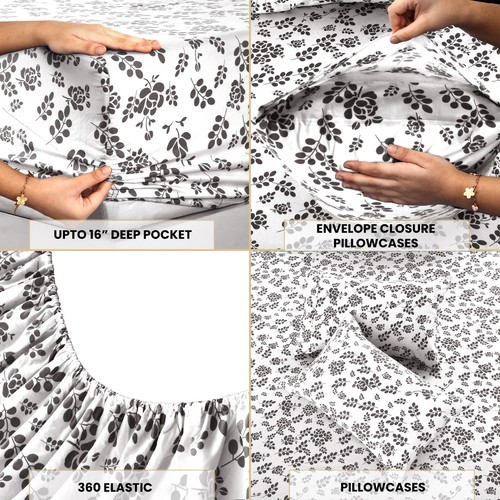 UPTO 16" DEEP POCKET

ENVELOPE CLOSURE PILLOWCASES

360 ELASTIC

PILLOWCASES