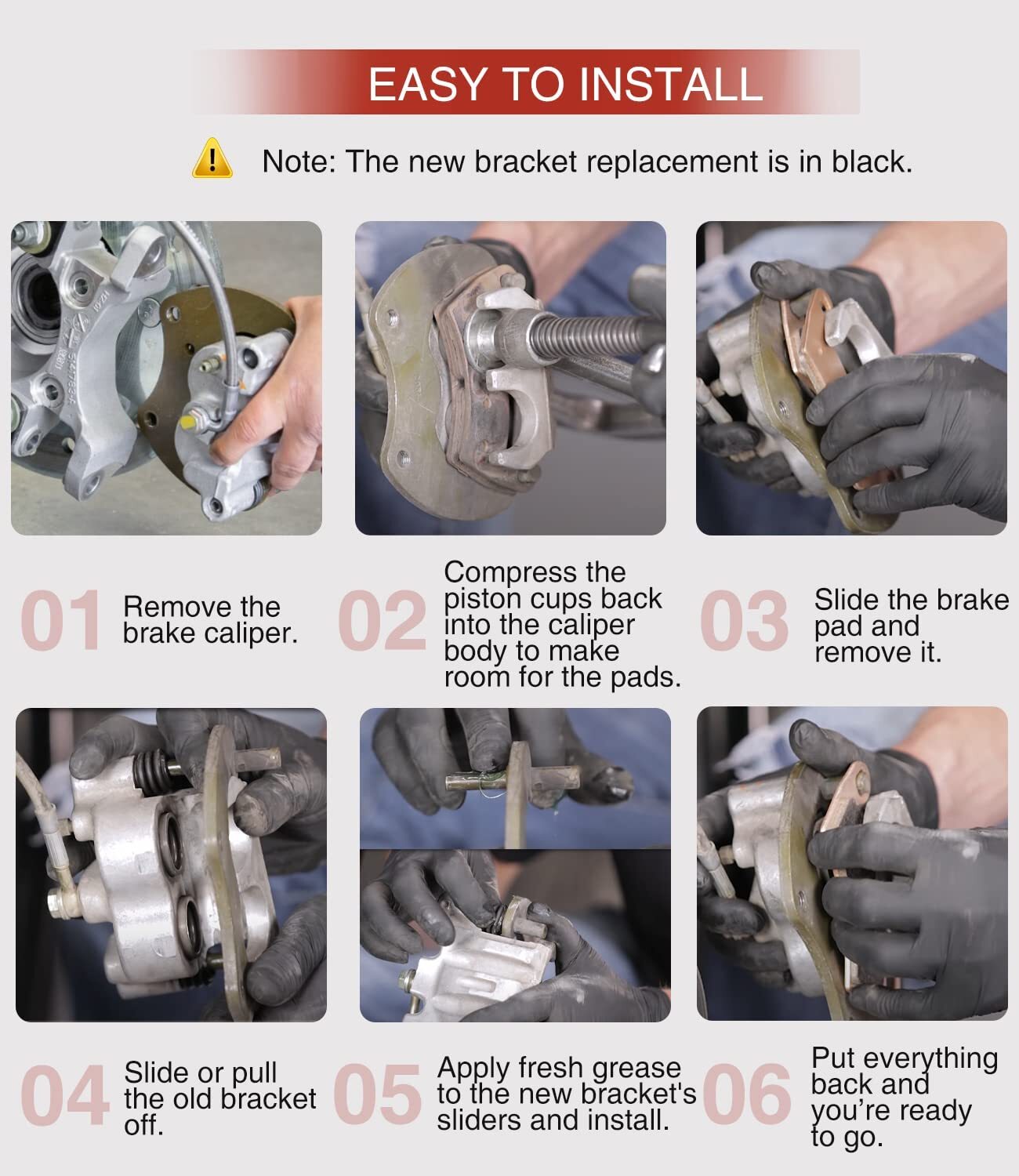 EASY TO INSTALL

Note: The new bracket replacement is in black.

01 Remove the brake caliper.

02 Compress the piston cups back into the caliper body to make room for the pads.

03 Slide the brake pad and remove it.

04 Slide or pull the old bracket off.

05 Apply fresh grease to the new bracket's sliders and install.

06 Put everything back and you're ready to go.