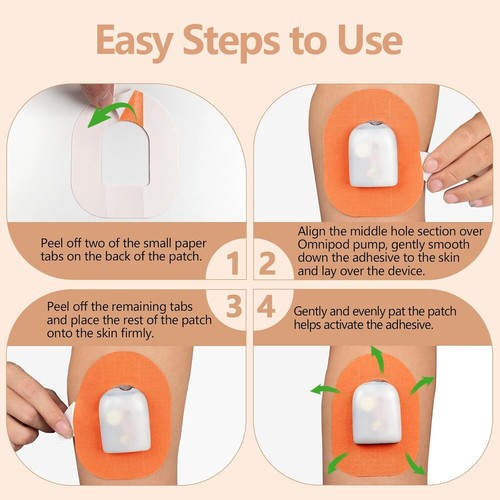 Easy Steps to Use

Peel off two of the small paper tabs on the back of the patch.

1

2

Align the middle hole section over Omnipod pump, gently smooth down the adhesive to the skin and lay over the device.

Peel off the remaining tabs and place the rest of the patch onto the skin firmly.

3

4

Gently and evenly pat the patch helps activate the adhesive.