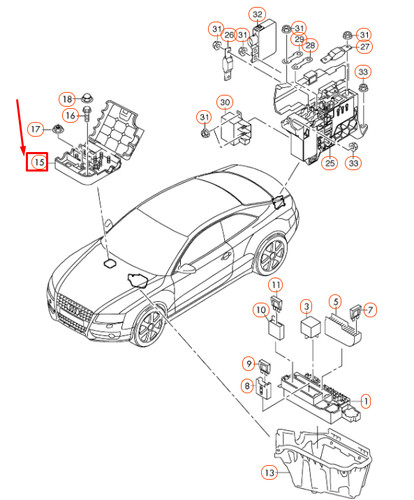 32
31
26
31
31
29
28
31
27
33
18
16
17
15
30
31
25
33
11
10
3
5
7
9
8
1
13