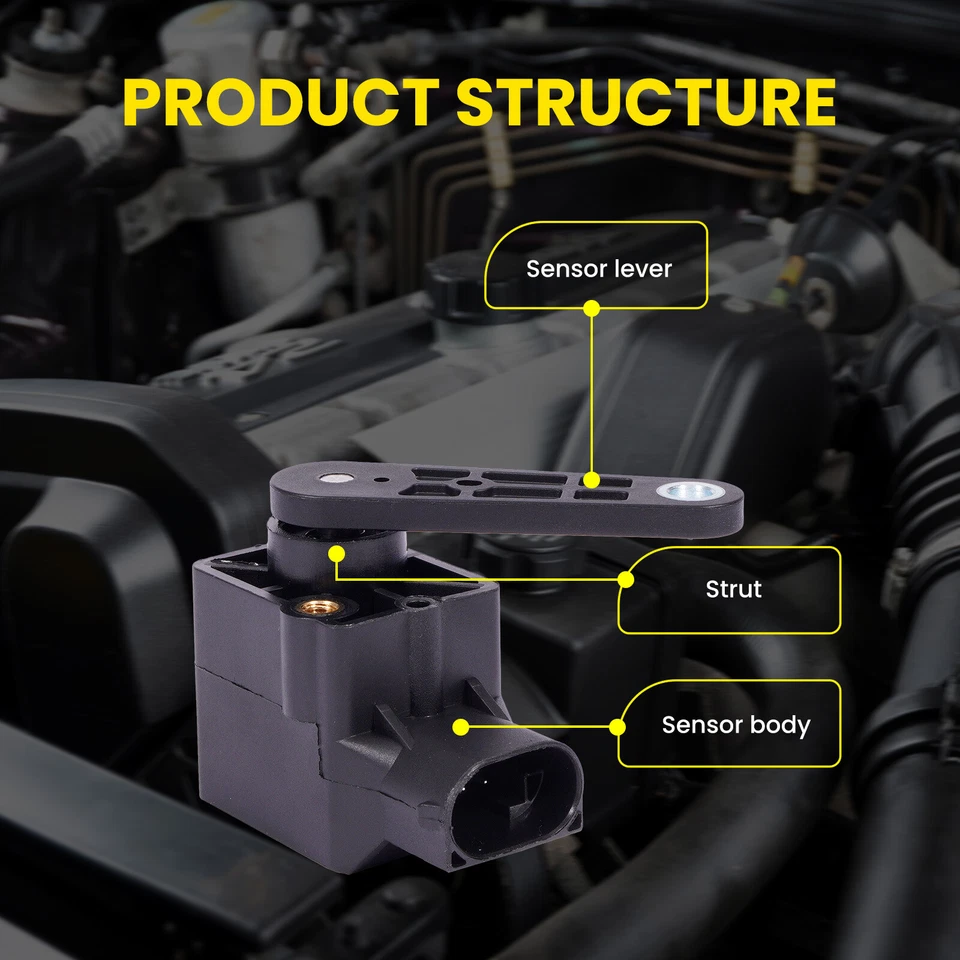 PRODUCT STRUCTURE

Sensor lever

Strut

Sensor body