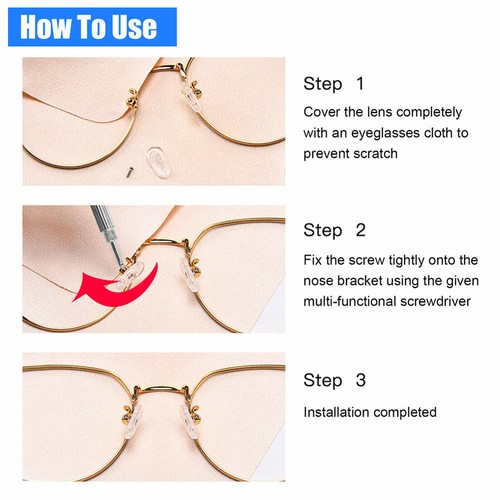 How To Use

Step 1

Cover the lens completely with an eyeglasses cloth to prevent scratch

Step 2

Fix the screw tightly onto the nose bracket using the given multi-functional screwdriver

Step 3

Installation completed