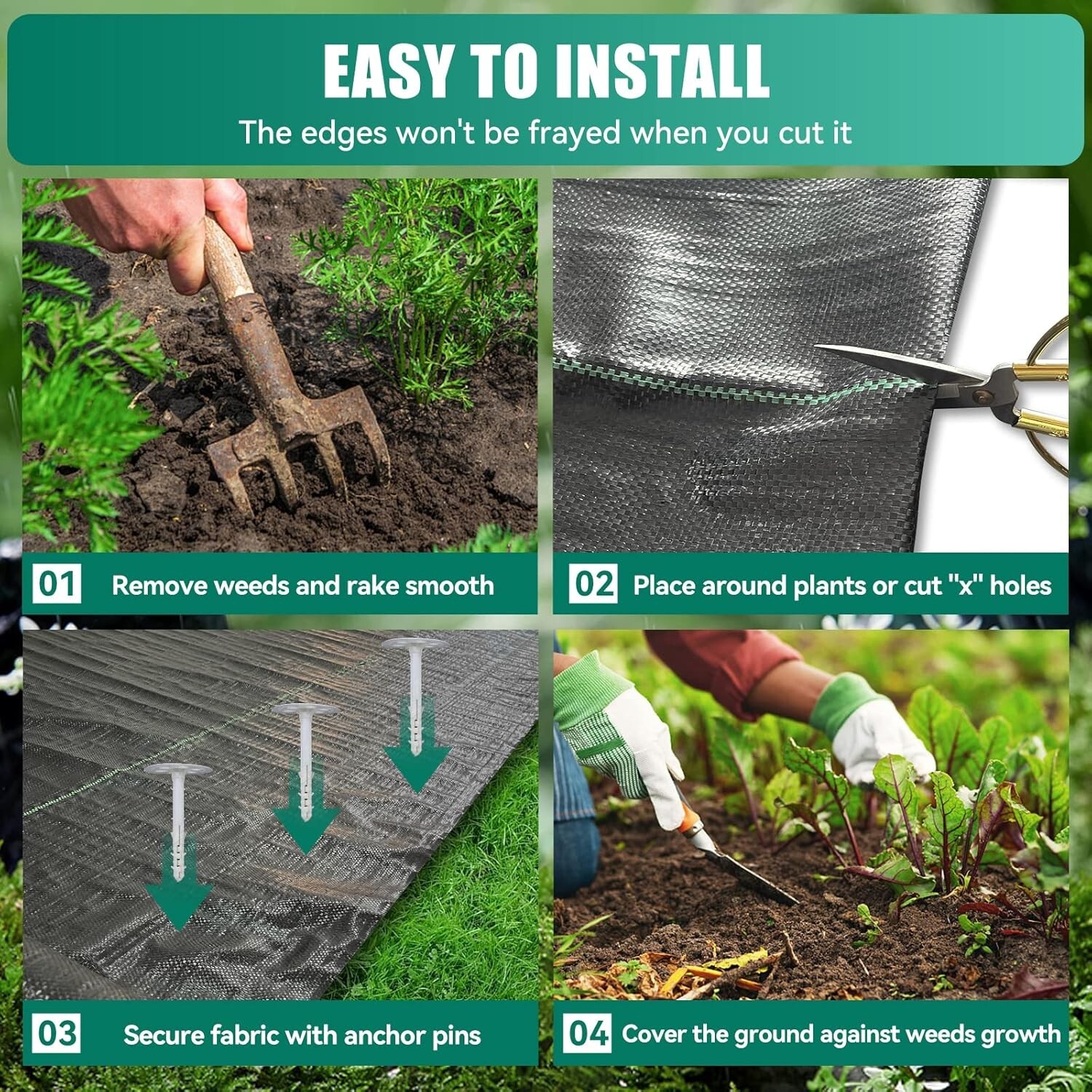 EASY TO INSTALL

The edges won't be frayed when you cut it

01 Remove weeds and rake smooth

02 Place around plants or cut "x" holes

03 Secure fabric with anchor pins

04 Cover the ground against weeds growth