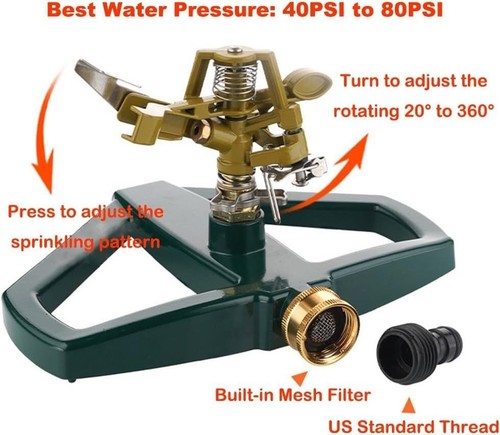 Best Water Pressure: 40PSI to 80PSI

Turn to adjust the rotating 20° to 360°

Press to adjust the sprinkling pattern

Built-in Mesh Filter

US Standard Thread