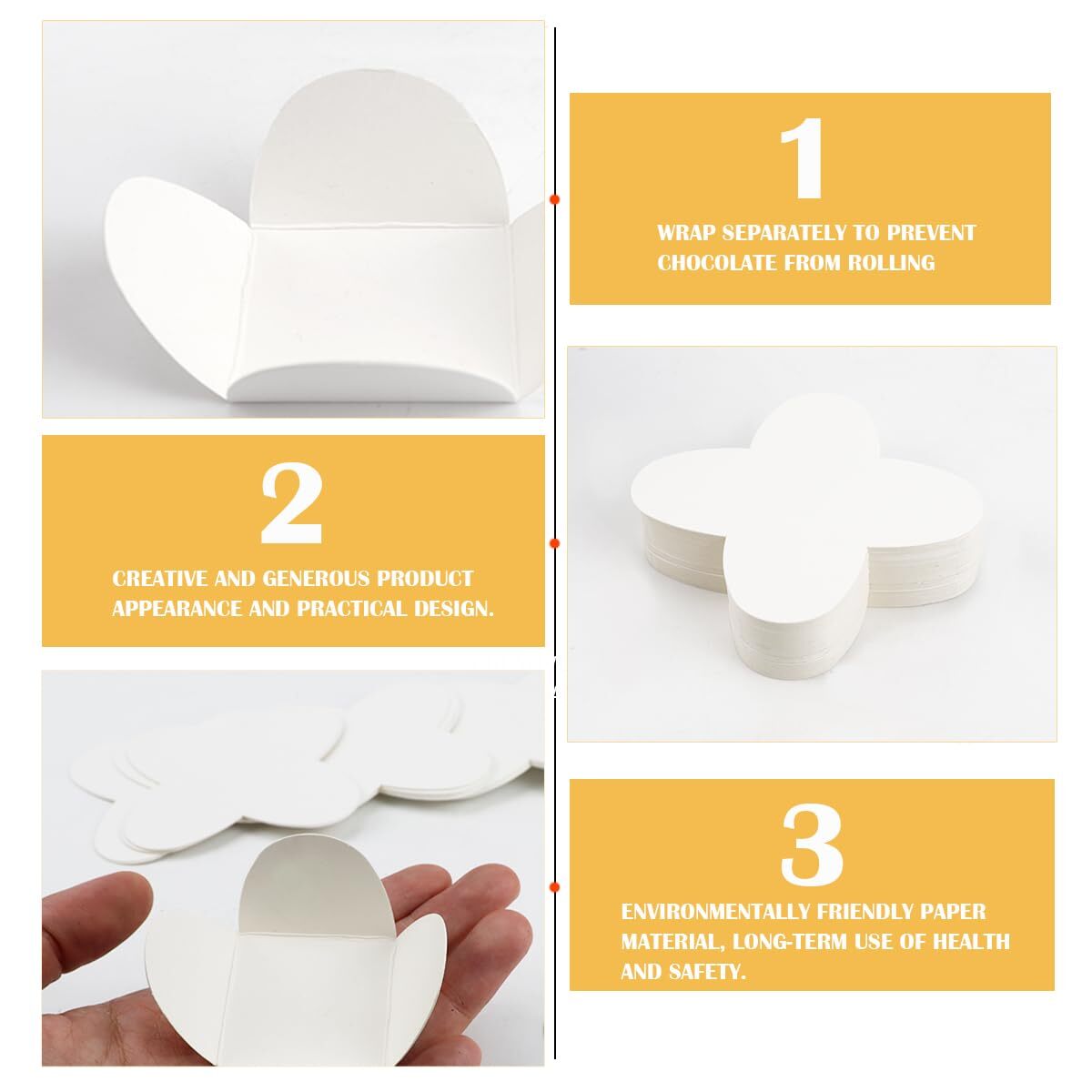 1

WRAP SEPARATELY TO PREVENT CHOCOLATE FROM ROLLING

2

CREATIVE AND GENEROUS PRODUCT APPEARANCE AND PRACTICAL DESIGN.

3

ENVIRONMENTALLY FRIENDLY PAPER MATERIAL, LONG-TERM USE OF HEALTH AND SAFETY.