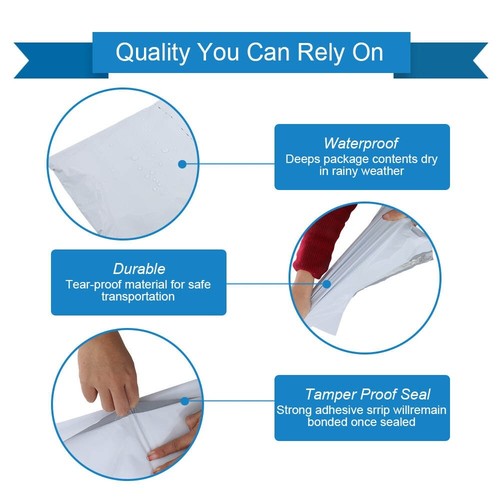 Quality You Can Rely On

Waterproof
Deeps package contents dry in rainy weather

Durable
Tear-proof material for safe transportation

Tamper Proof Seal
Strong adhesive srrip willremain bonded once sealed