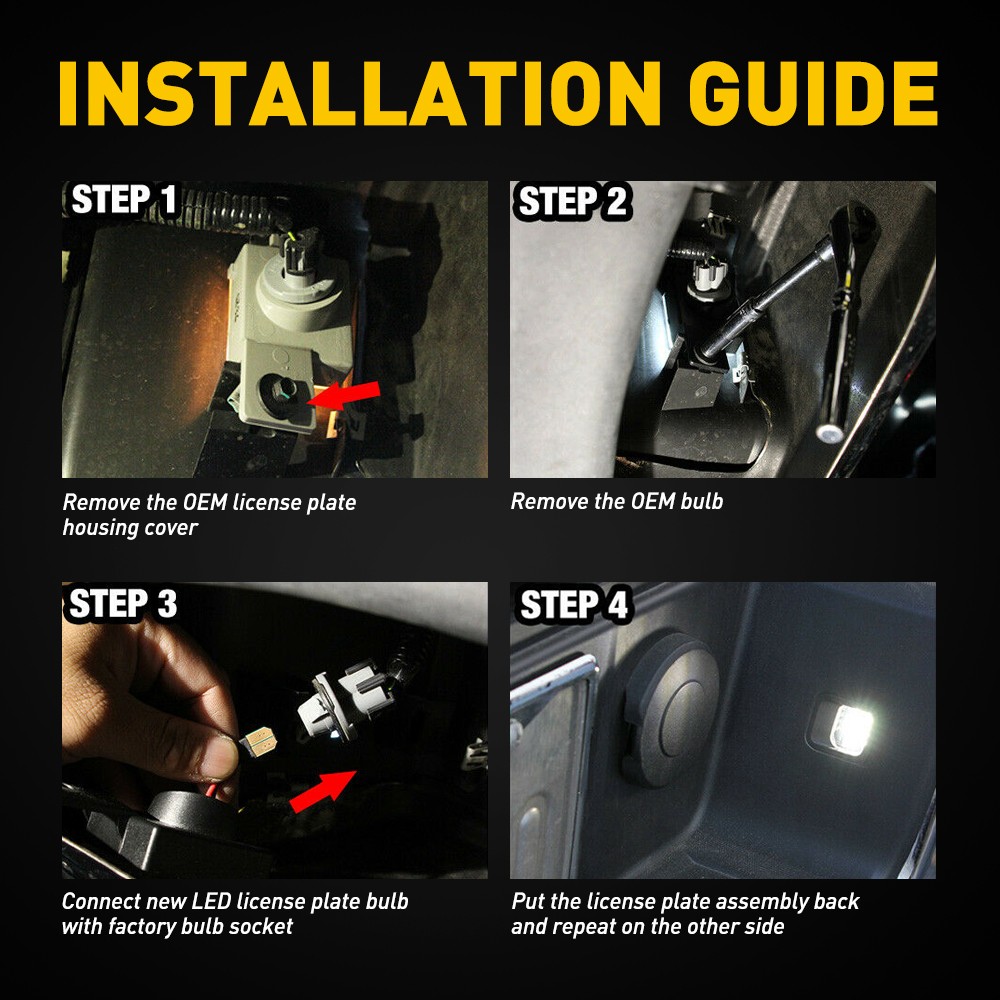 INSTALLATION GUIDE

STEP 1

Remove the OEM license plate housing cover

STEP 2

Remove the OEM bulb

STEP 3

Connect new LED license plate bulb with factory bulb socket

STEP 4

Put the license plate assembly back and repeat on the other side