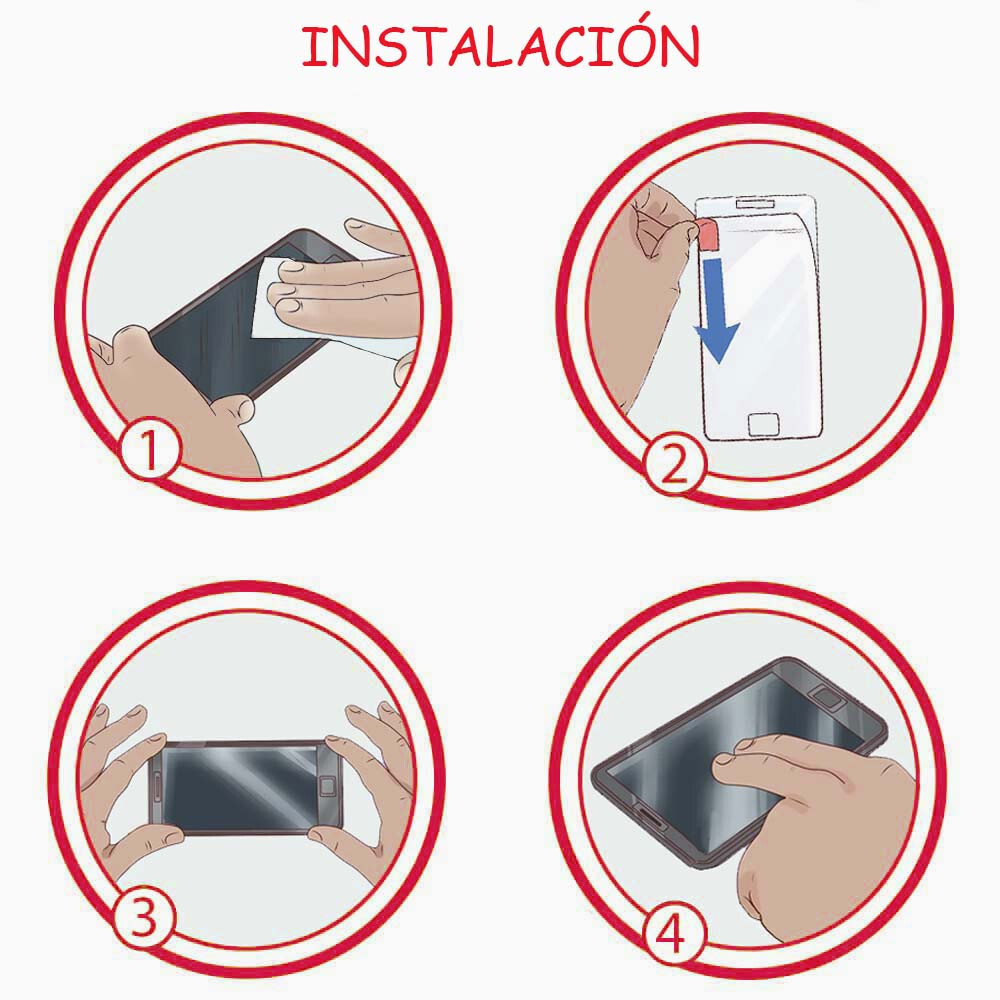 INSTALACIÓN

1

2

3

4