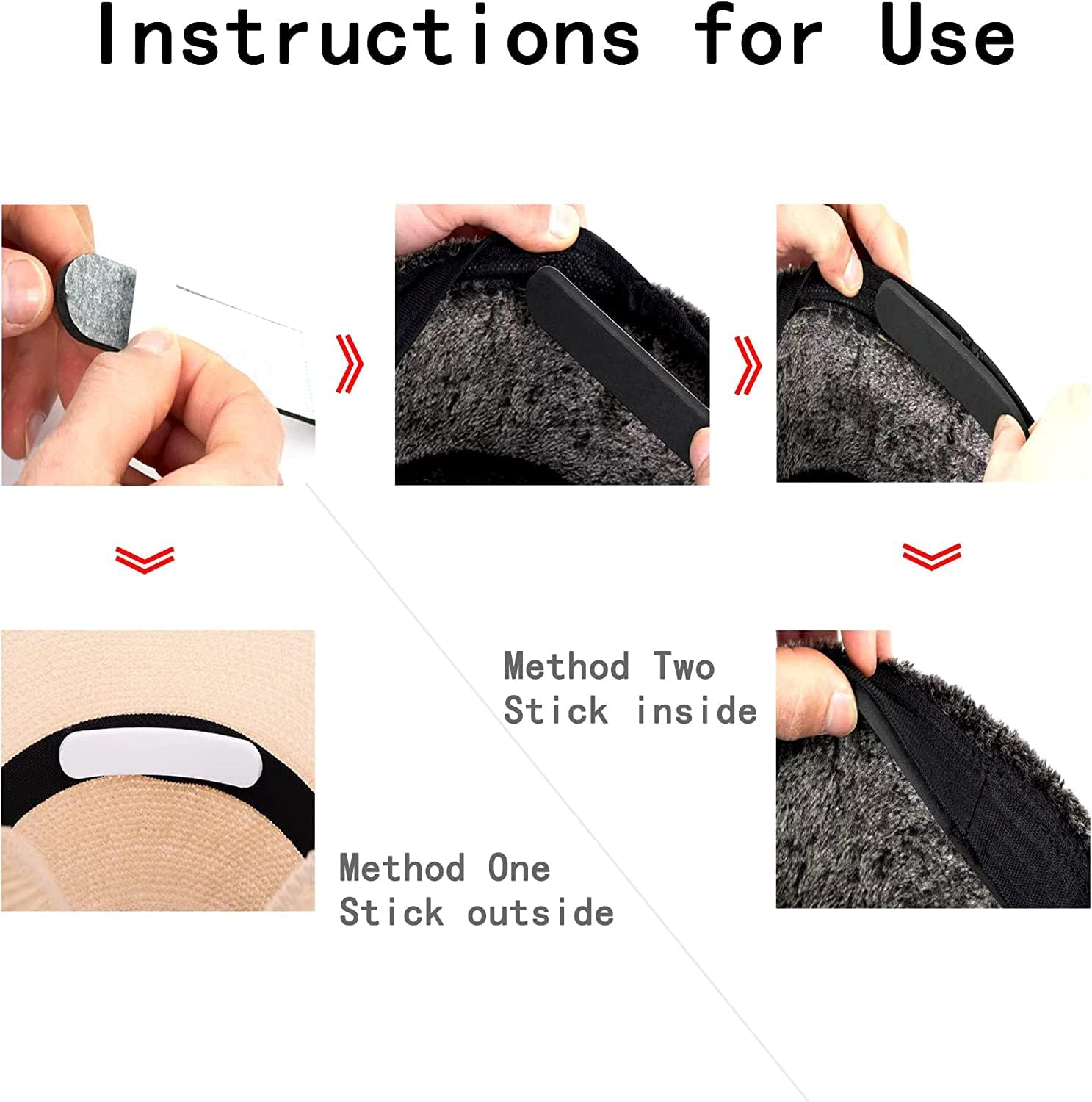 Instructions for Use

Method Two
Stick inside

Method One
Stick outside