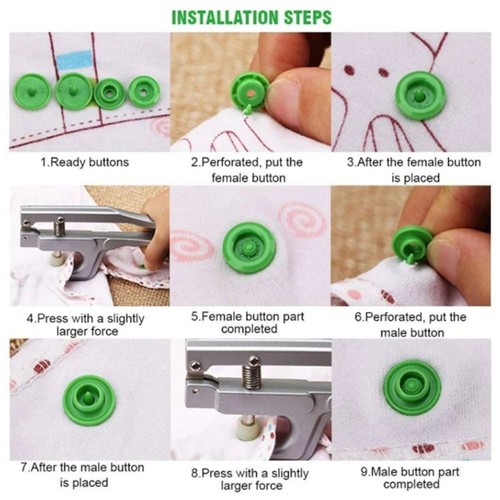 INSTALLATION STEPS

1.Ready buttons

2.Perforated, put the female button

3.After the female button is placed

4.Press with a slightly larger force

5.Female button part completed

6.Perforated, put the male button

7.After the male button is placed

8.Press with a slightly larger force

9.Male button part completed