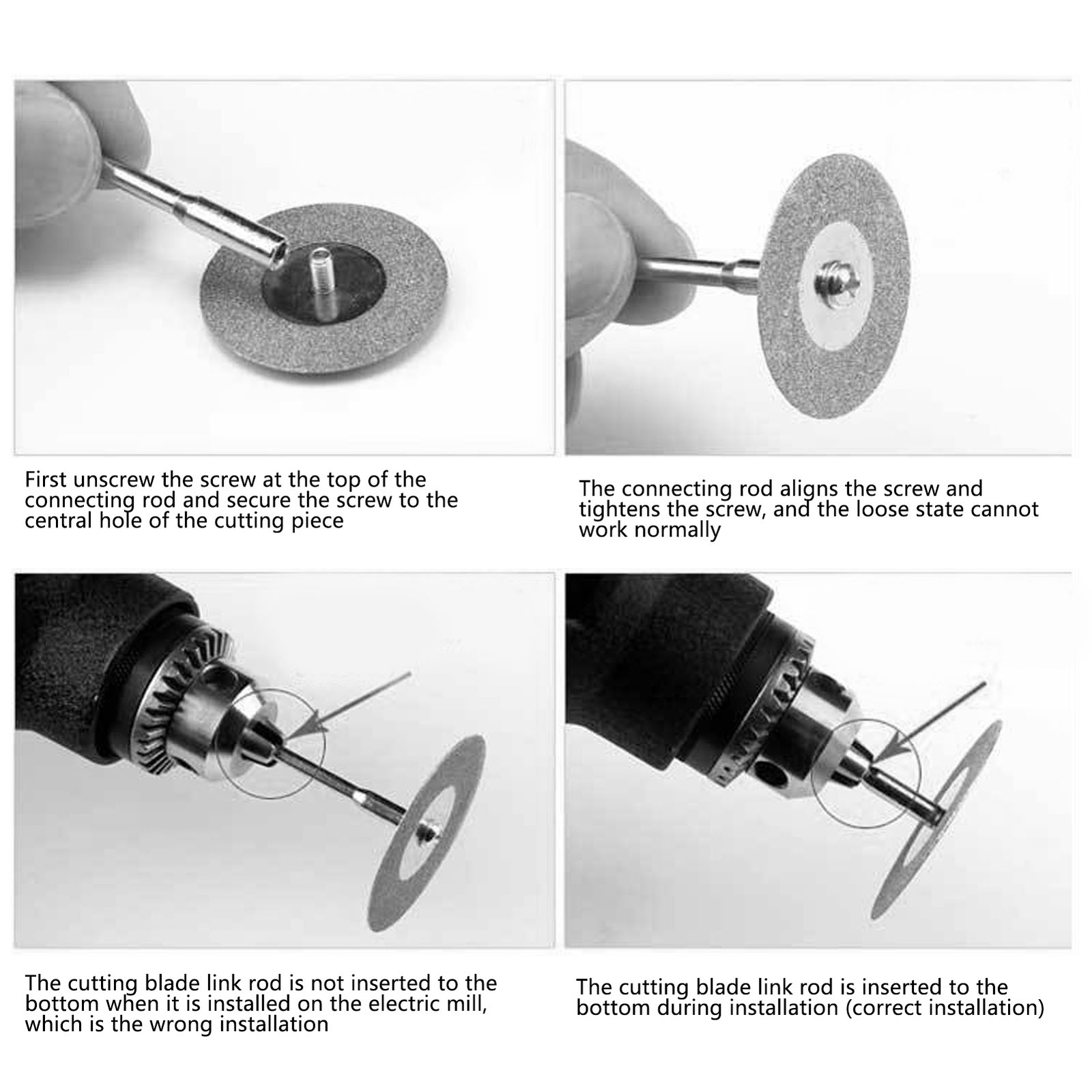 First unscrew the screw at the top of the connecting rod and secure the screw to the central hole of the cutting piece

The connecting rod aligns the screw and tightens the screw, and the loose state cannot work normally

The cutting blade link rod is not inserted to the bottom when it is installed on the electric mill, which is the wrong installation

The cutting blade link rod is inserted to the bottom during installation (correct installation)