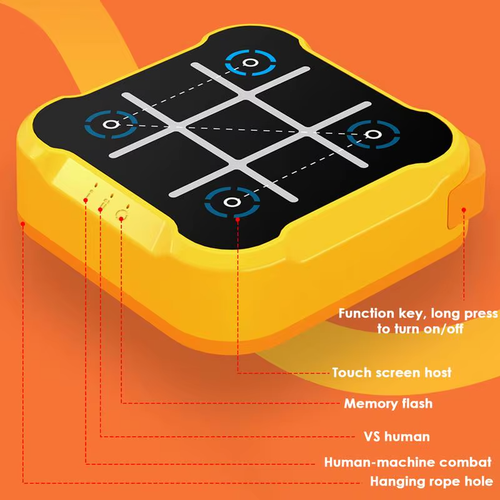 Function key, long press to turn on/off

Touch screen host

Memory flash

VS human

Human-machine combat

Hanging rope hole