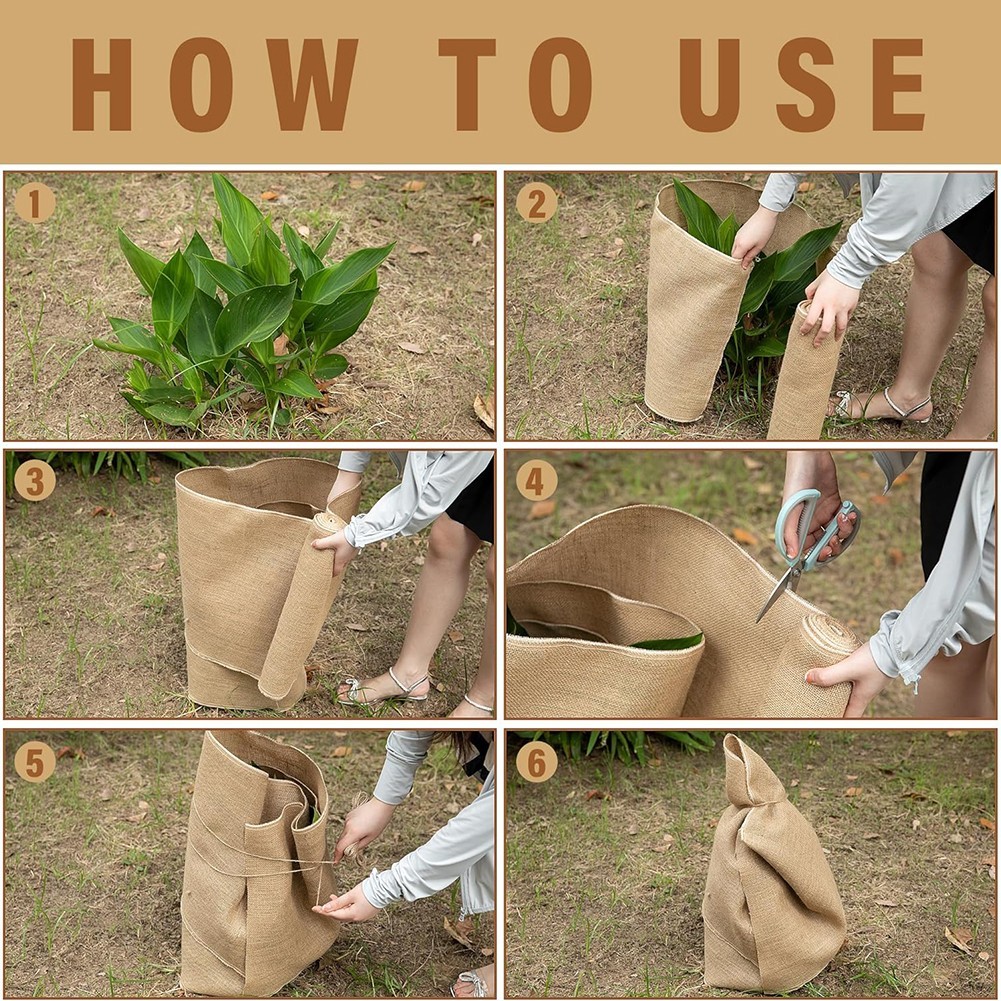 HOW TO USE

1

2

3

4

5

6