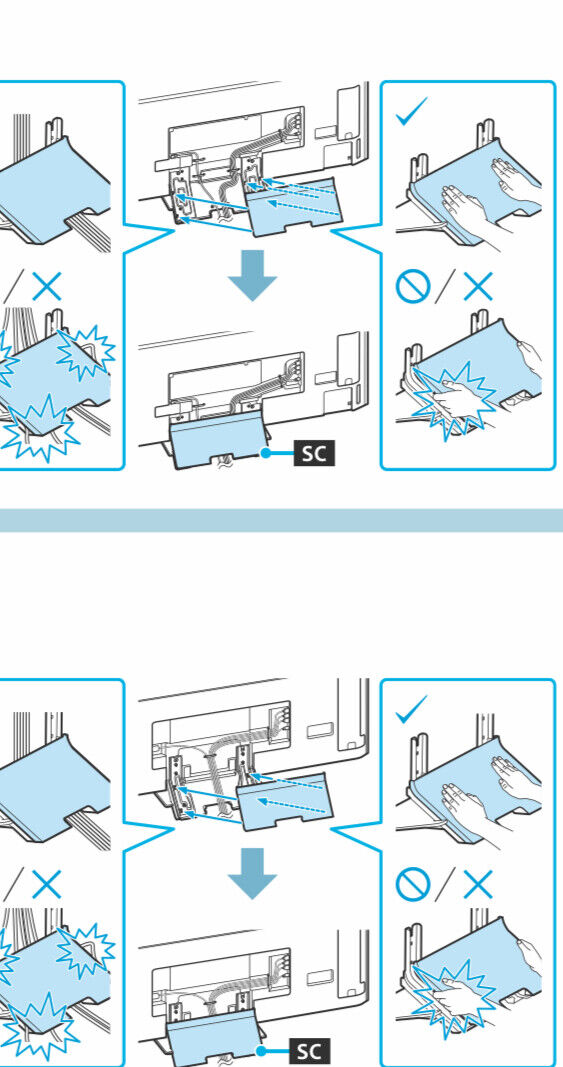 SC

SC