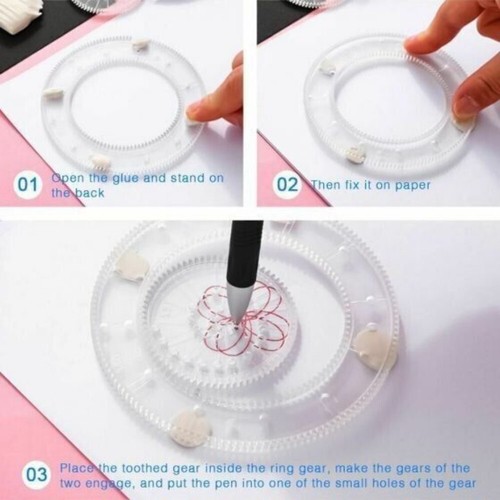 01 Open the glue and stand on the back

02 Then fix it on paper

03 Place the toothed gear inside the ring gear, make the gears of the two engage, and put the pen into one of the small holes of the gear