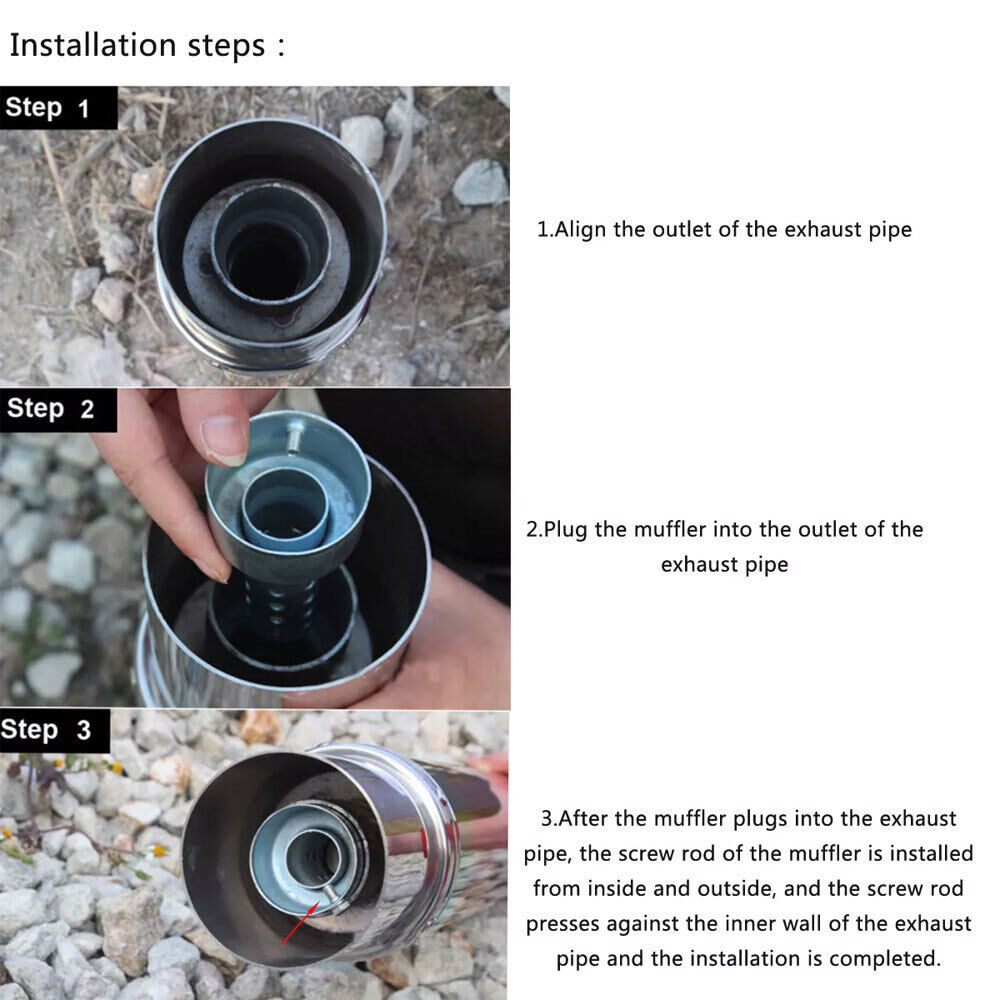 Installation steps :

Step 1

1.Align the outlet of the exhaust pipe

Step 2

2.Plug the muffler into the outlet of the exhaust pipe

Step 3

3.After the muffler plugs into the exhaust pipe, the screw rod of the muffler is installed from inside and outside, and the screw rod presses against the inner wall of the exhaust pipe and the installation is completed.