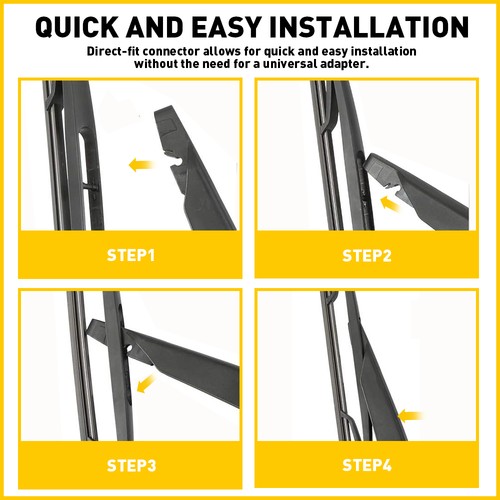 QUICK AND EASY INSTALLATION

Direct-fit connector allows for quick and easy installation without the need for a universal adapter.

STEP1

STEP2

STEP3

STEP4