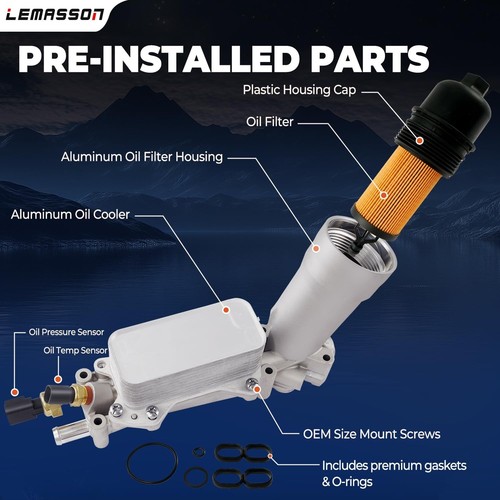 LEMASSON

PRE-INSTALLED PARTS

Plastic Housing Cap

Oil Filter

Aluminum Oil Filter Housing

Aluminum Oil Cooler

Oil Pressure Sensor

Oil Temp Sensor

OEM Size Mount Screws

Includes premium gaskets & O-rings